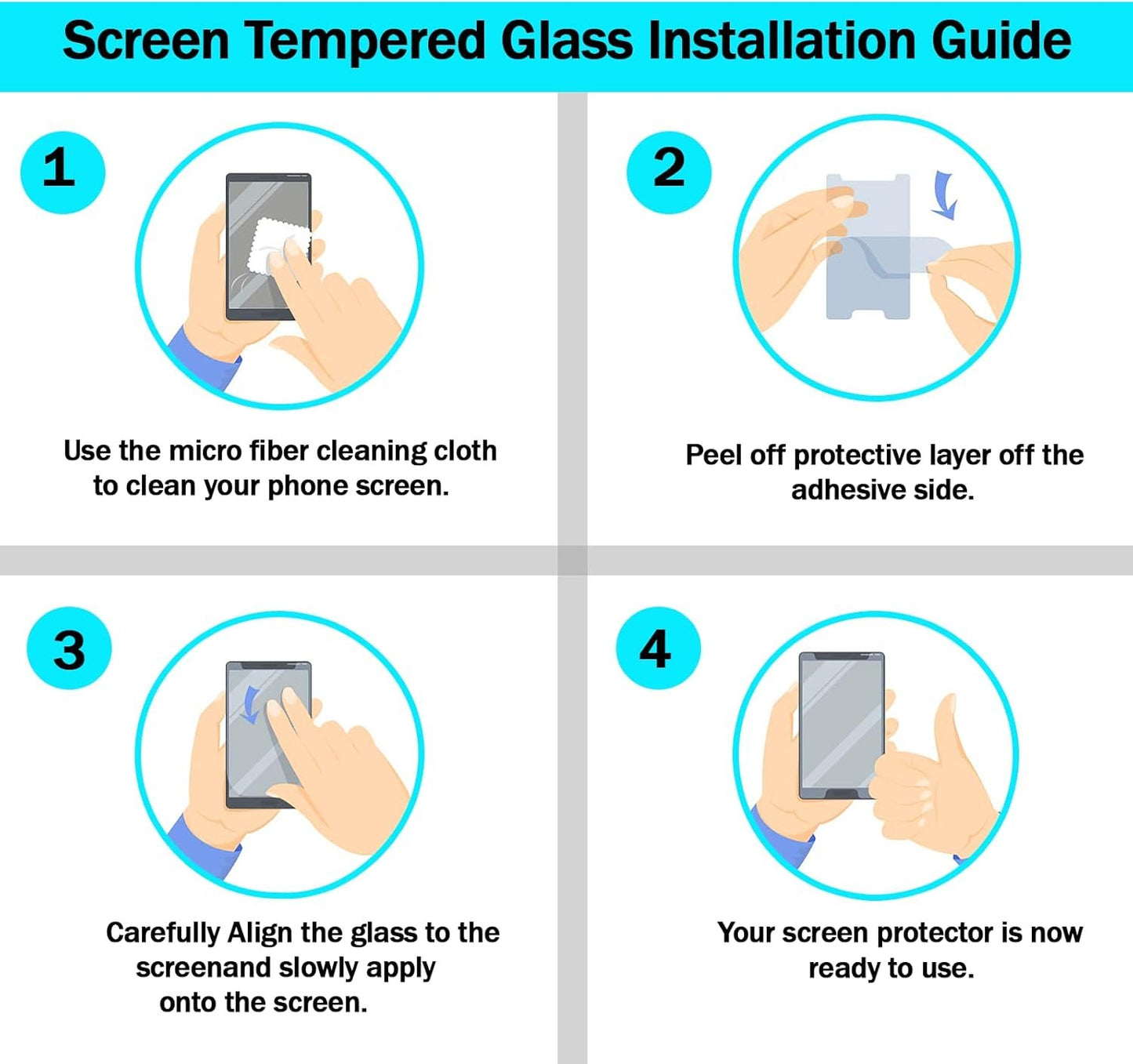 Screen Tempered Glass Installation Guide

1

Use the micro fiber cleaning cloth to clean your phone screen.

2

Peel off protective layer off the adhesive side.

3

Carefully Align the glass to the screenand slowly apply onto the screen.

4

Your screen protector is now ready to use.