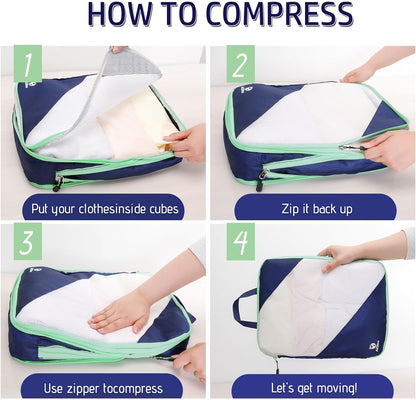 HOW TO COMPRESS

1

Put your clothesinside cubes

2

Zip it back up

3

Use zipper tocompress

4

Let's get moving!