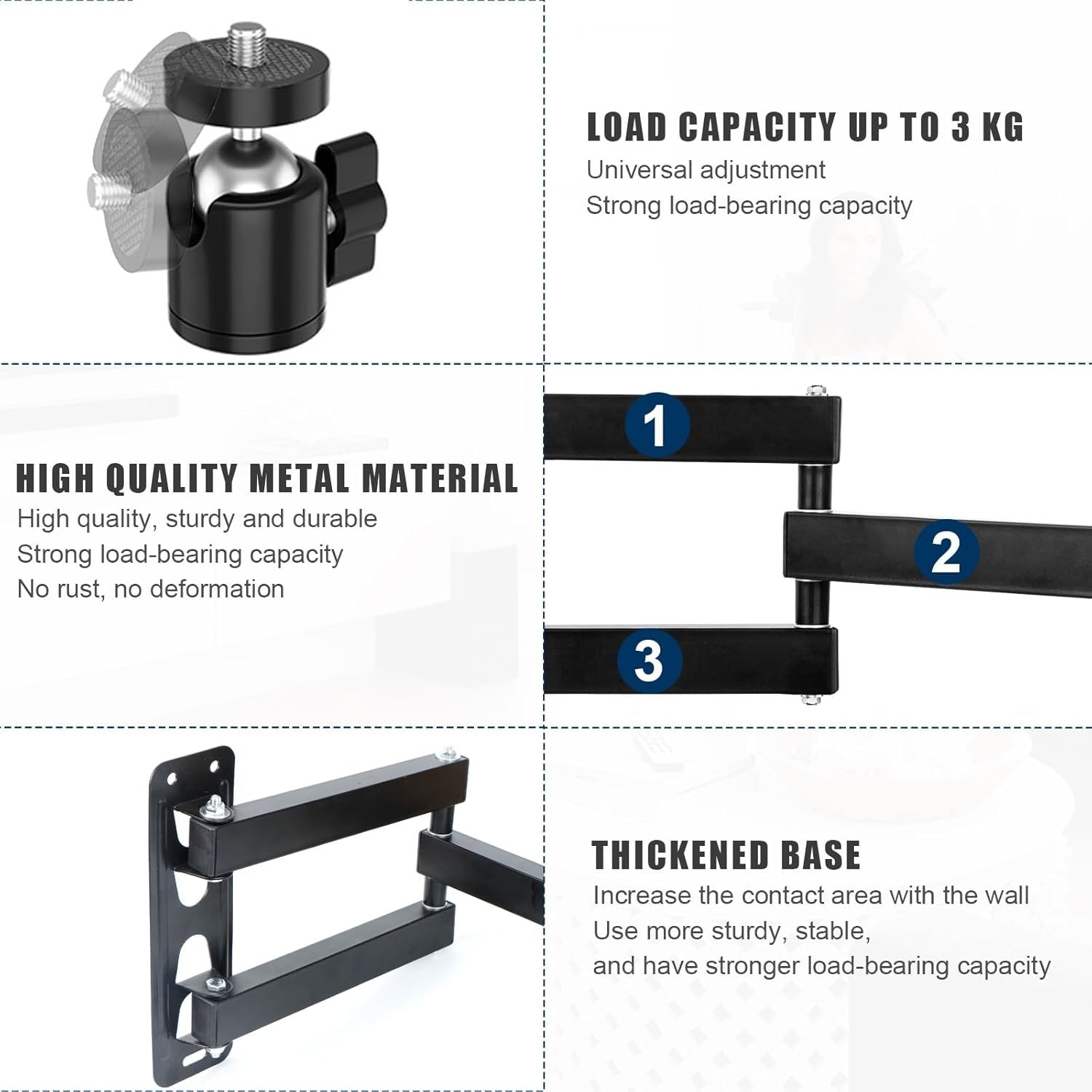 LOAD CAPACITY UP TO 3 KG
Universal adjustment
Strong load-bearing capacity

HIGH QUALITY METAL MATERIAL
High quality, sturdy and durable
Strong load-bearing capacity
No rust, no deformation

1
2
3

THICKENED BASE
Increase the contact area with the wall
Use more sturdy, stable,
and have stronger load-bearing capacity