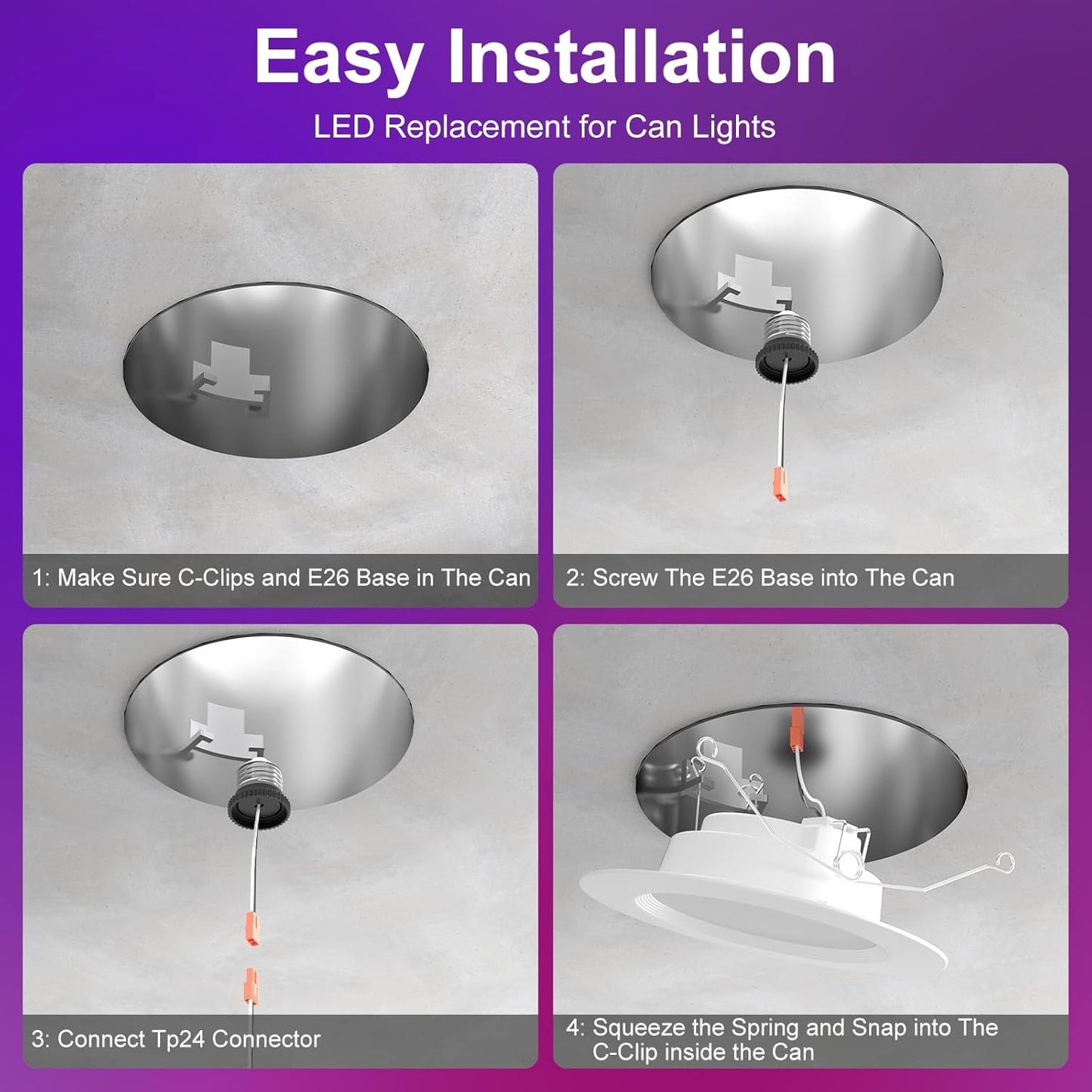 Easy Installation

LED Replacement for Can Lights

1: Make Sure C-Clips and E26 Base in The Can

2: Screw The E26 Base into The Can

3: Connect Tp24 Connector

4: Squeeze the Spring and Snap into The C-Clip inside the Can