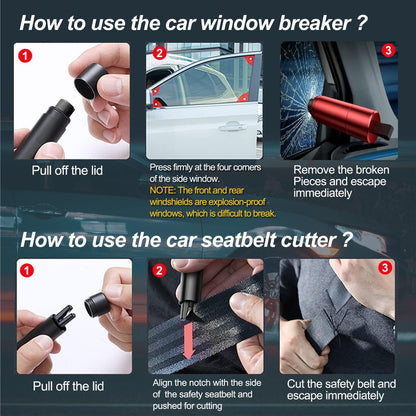 How to use the car window breaker ?

1

Pull off the lid

2

Press firmly at the four corners of the side window.

NOTE: The front and rear windshields are explosion-proof windows, which is difficult to break.

3

Remove the broken Pieces and escape immediately

How to use the car seatbelt cutter ?

1

Pull off the lid

2

Align the notch with the side of the safety seatbelt and pushed for cutting

3

Cut the safety belt and escape immediately