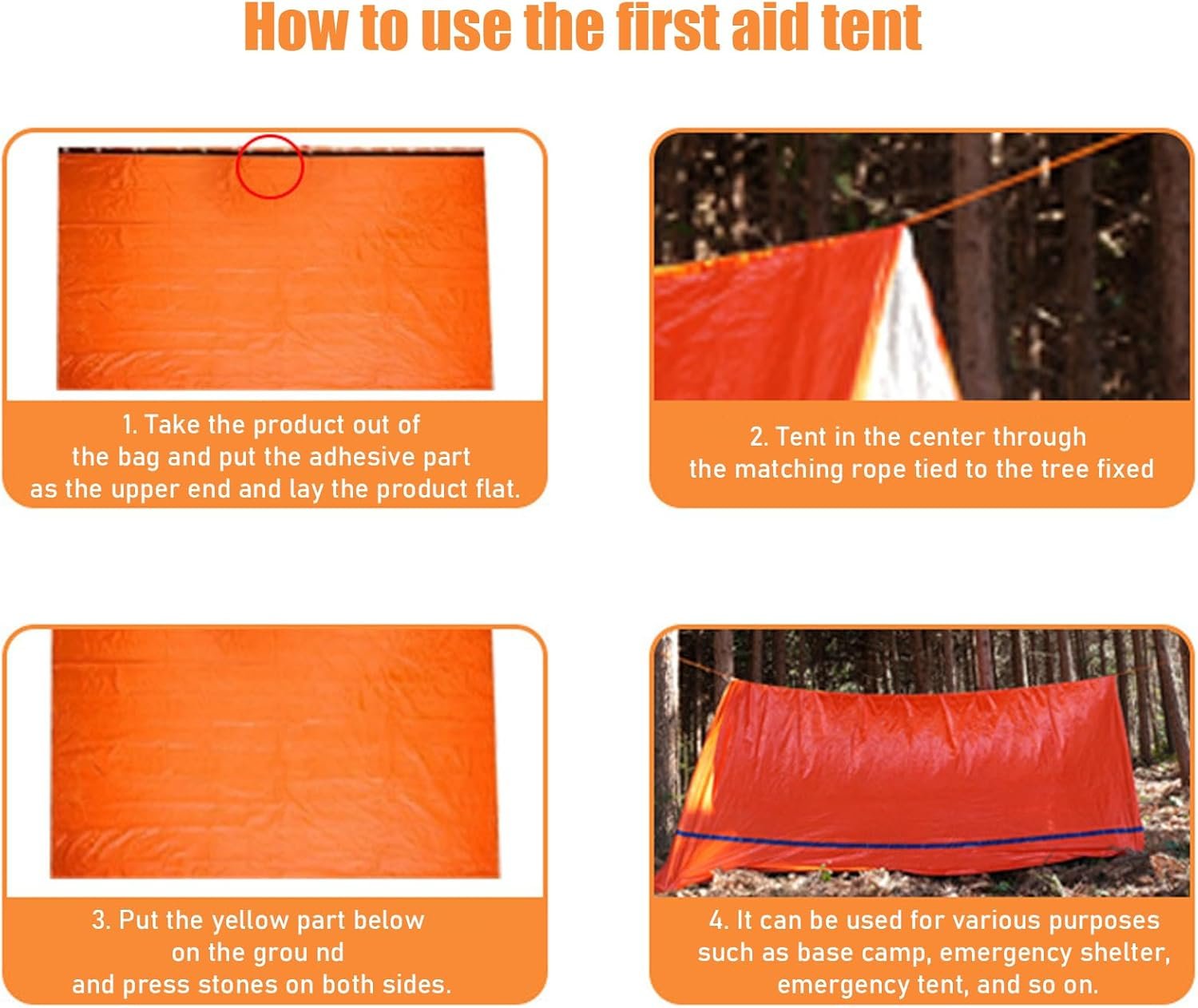 How to use the first aid tent

1. Take the product out of the bag and put the adhesive part as the upper end and lay the product flat.

2. Tent in the center through the matching rope tied to the tree fixed

3. Put the yellow part below on the grou nd and press stones on both sides.

4. It can be used for various purposes such as base camp, emergency shelter, emergency tent, and so on.