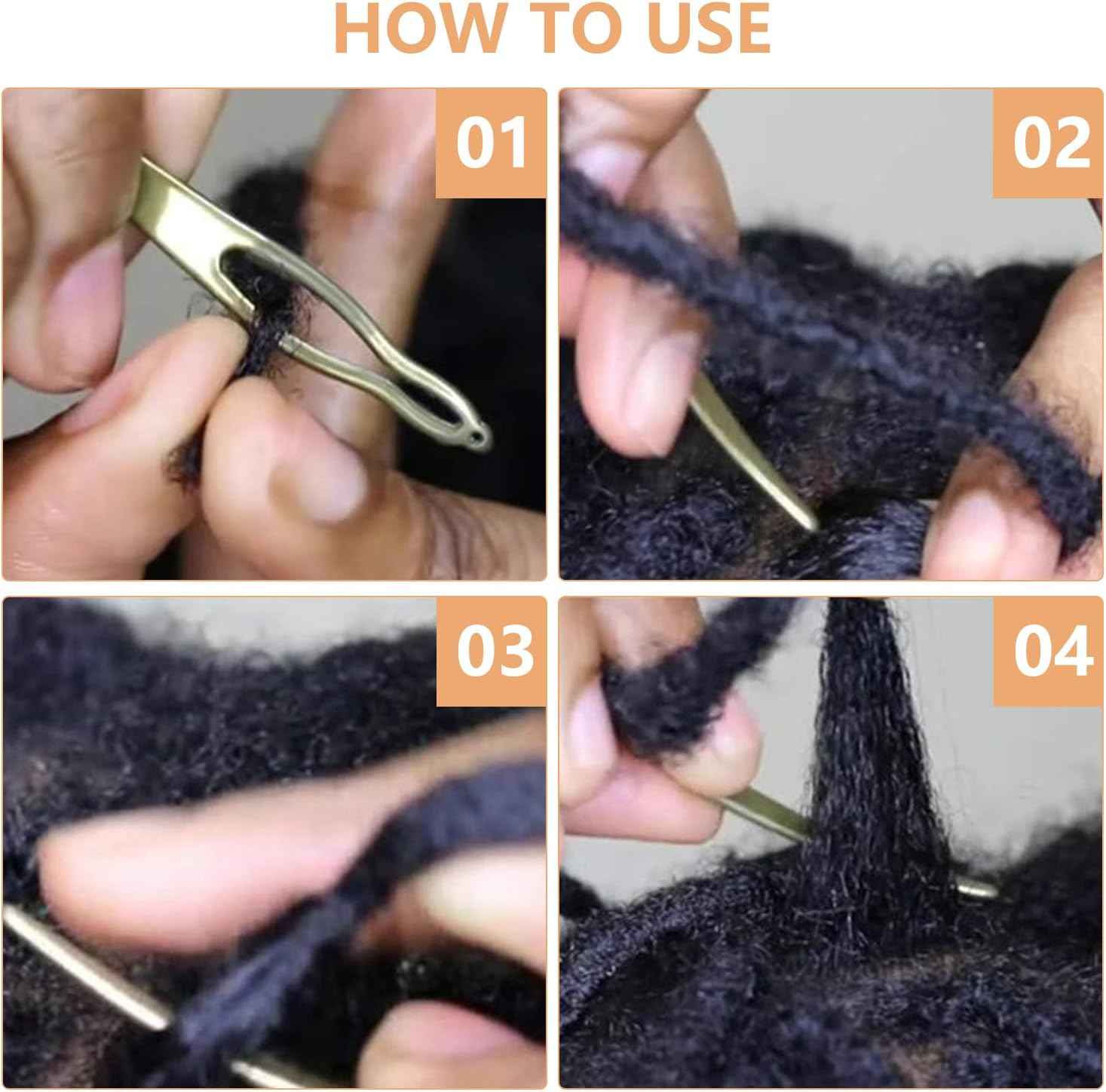 HOW TO USE

01

02

03

04