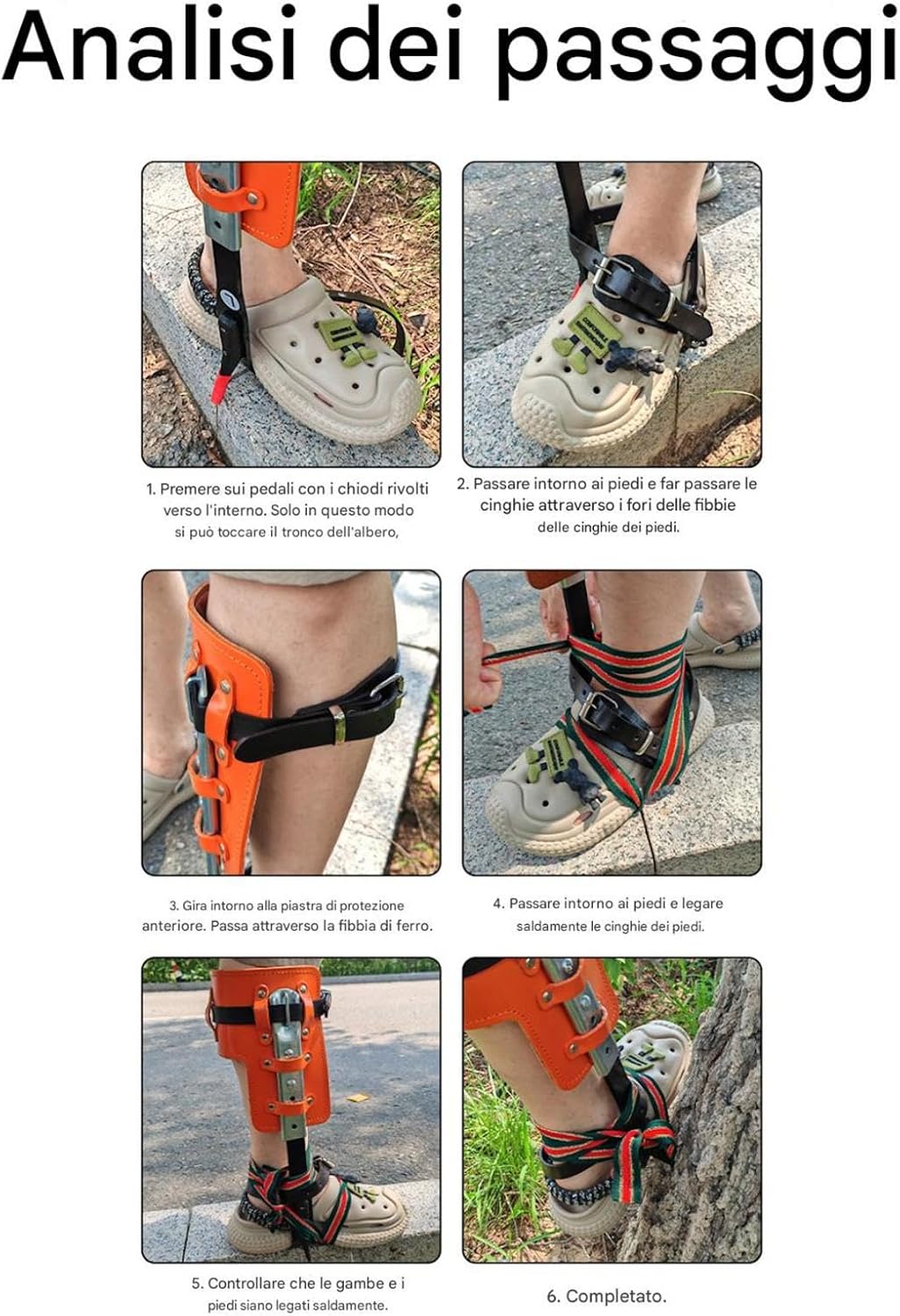 Analisi dei passaggi

1. Premere sui pedali con i chiodi rivolti verso l'interno. Solo in questo modo si può toccare il tronco dell'albero,

2. Passare intorno ai piedi e far passare le cinghie attraverso i fori delle fibbie delle cinghie dei piedi.

3. Gira intorno alla piastra di protezione anteriore. Passa attraverso la fibbia di ferro.

4. Passare intorno ai piedi e legare saldamente le cinghie dei piedi.

5. Controllare che le gambe e i piedi siano legati saldamente.

6. Completato.