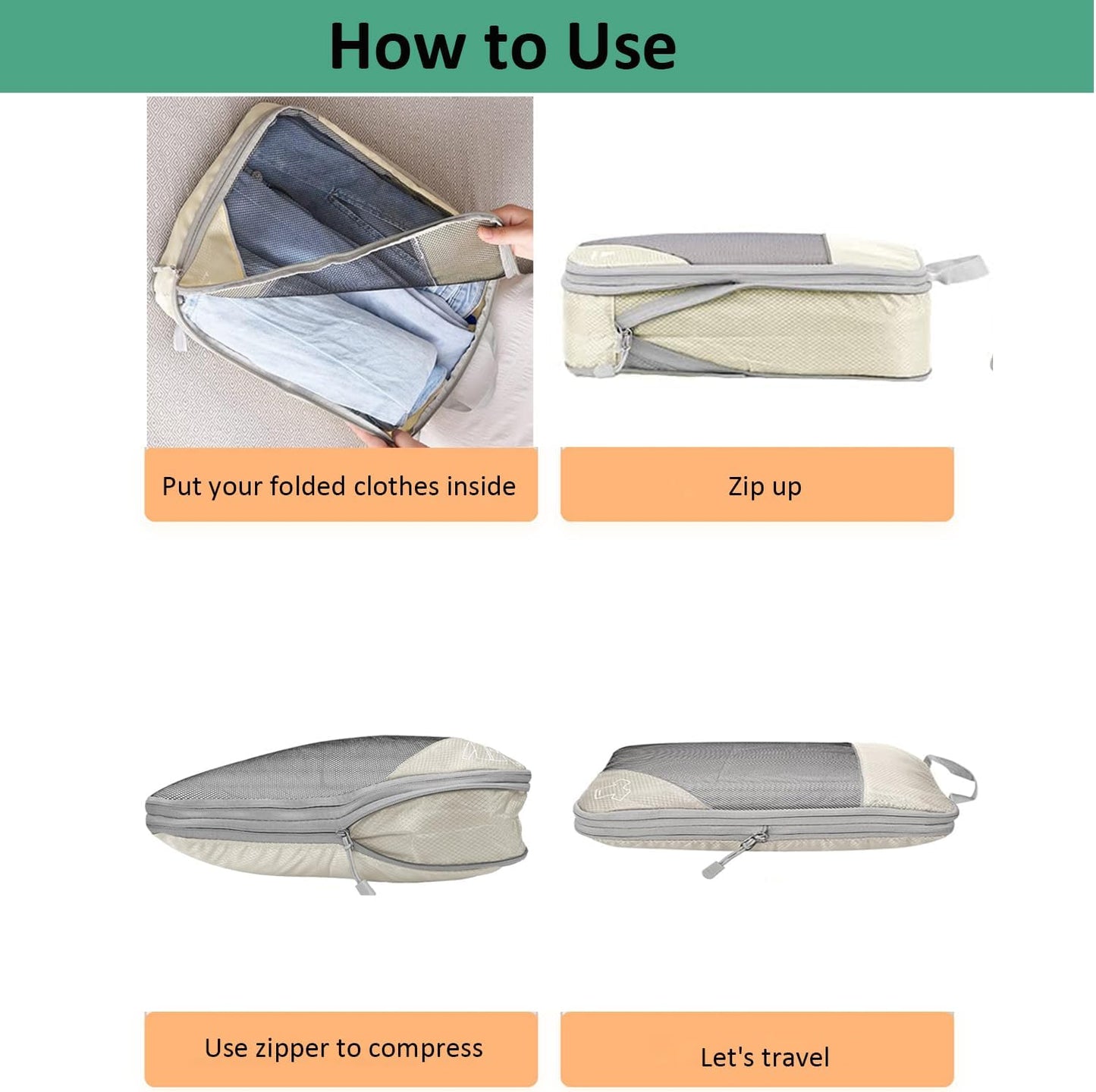 How to Use

Put your folded clothes inside

Zip up

Use zipper to compress

Let's travel