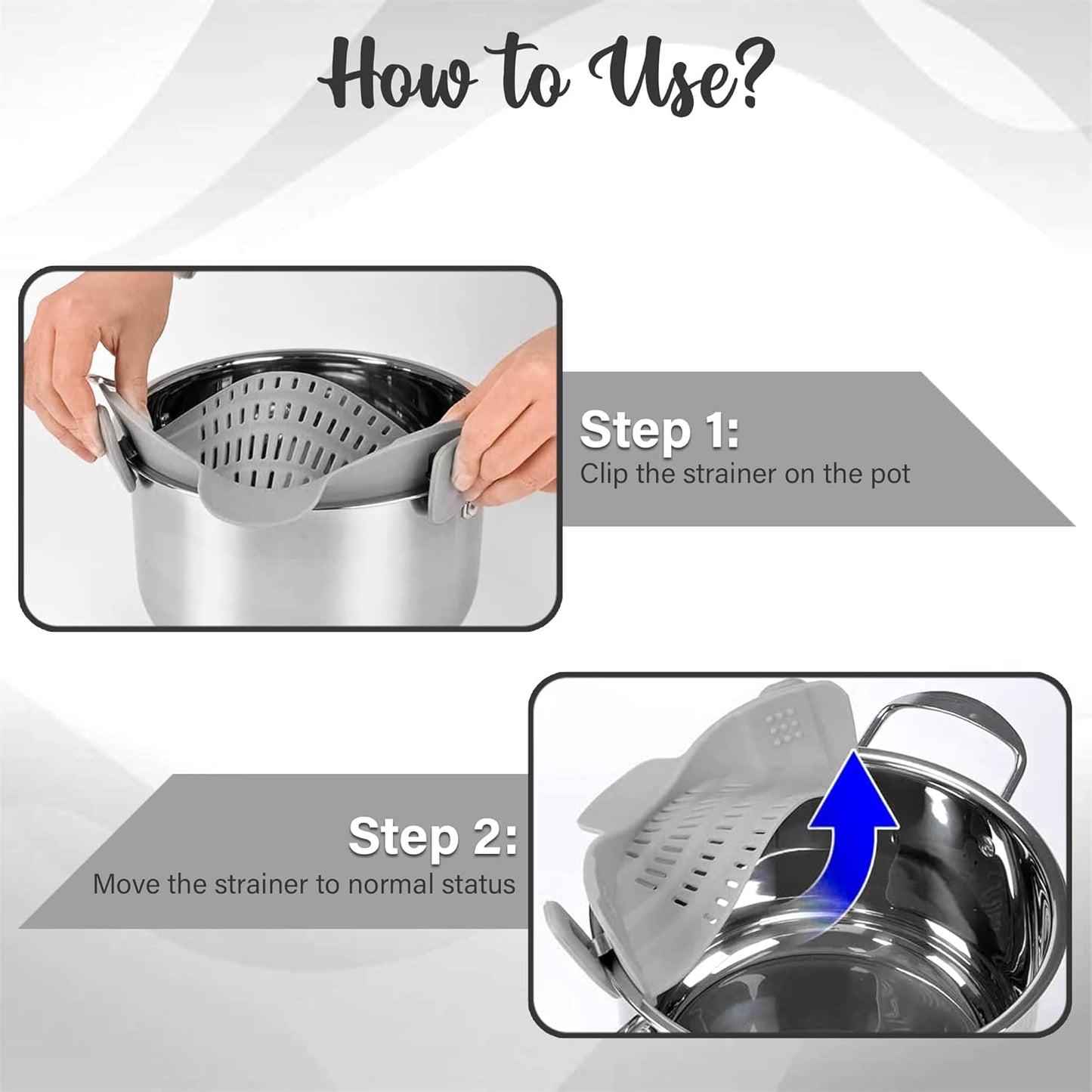 How to Use?

Step 1:
Clip the strainer on the pot

Step 2:
Move the strainer to normal status