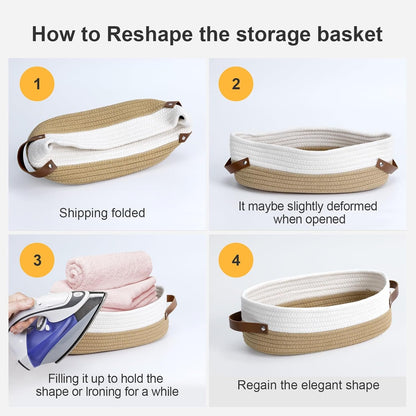 How to Reshape the storage basket

1

Shipping folded

2

It maybe slightly deformed when opened

3

Filling it up to hold the shape or Ironing for a while

4

Regain the elegant shape