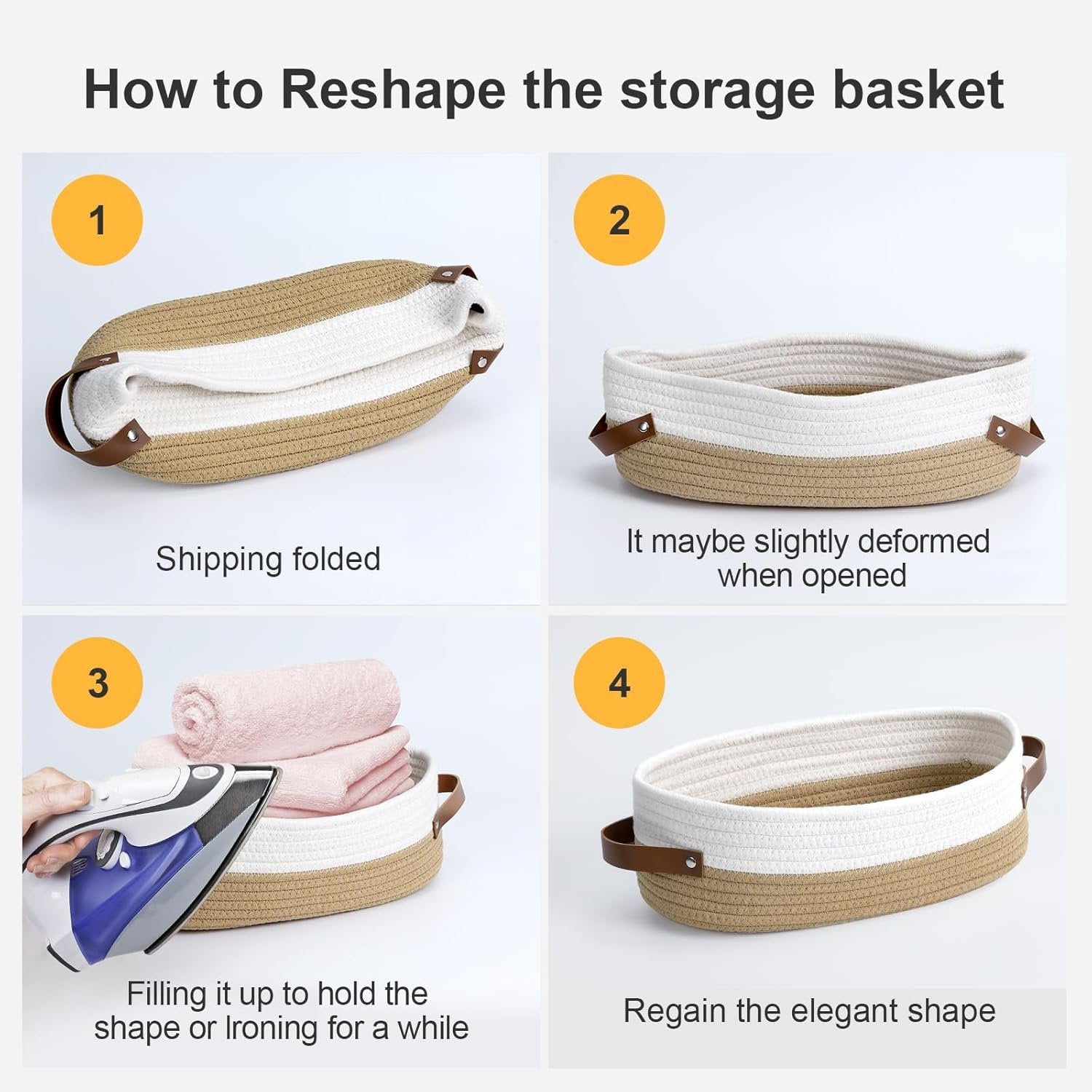 How to Reshape the storage basket

1

Shipping folded

2

It maybe slightly deformed when opened

3

Filling it up to hold the shape or Ironing for a while

4

Regain the elegant shape