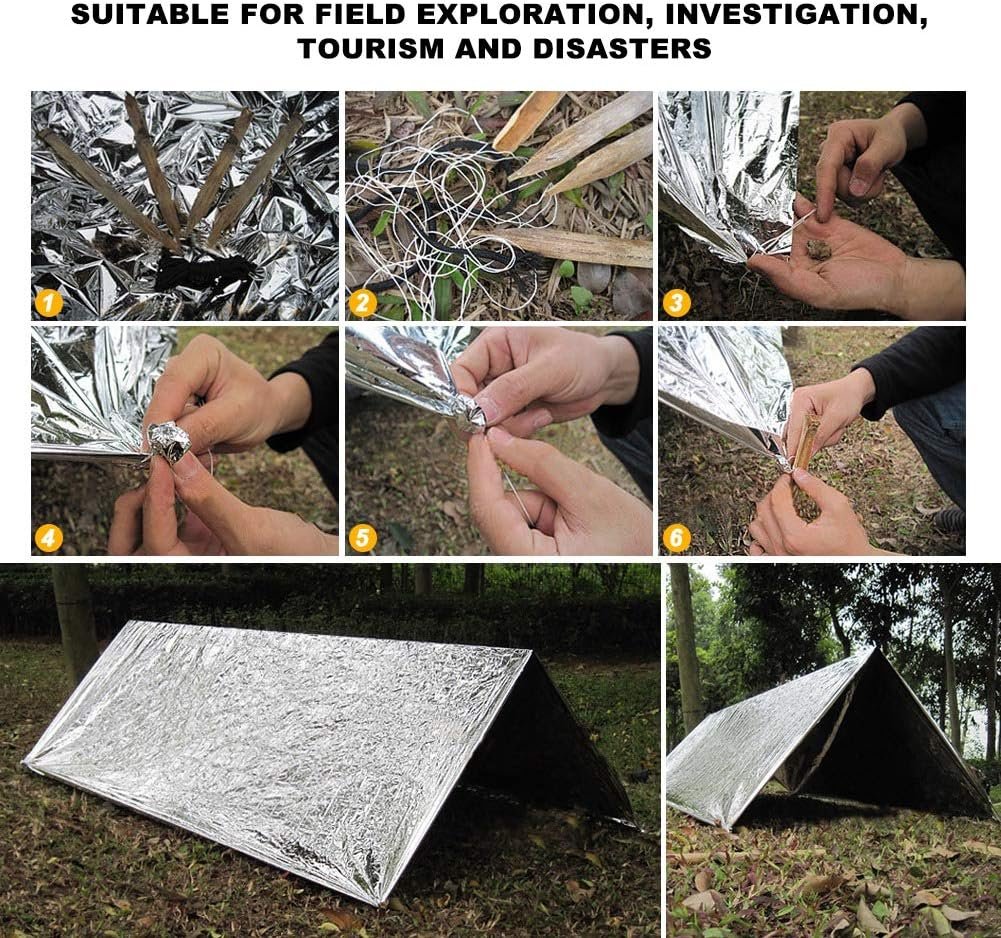 SUITABLE FOR FIELD EXPLORATION, INVESTIGATION, TOURISM AND DISASTERS

1

2

3

4

5

6