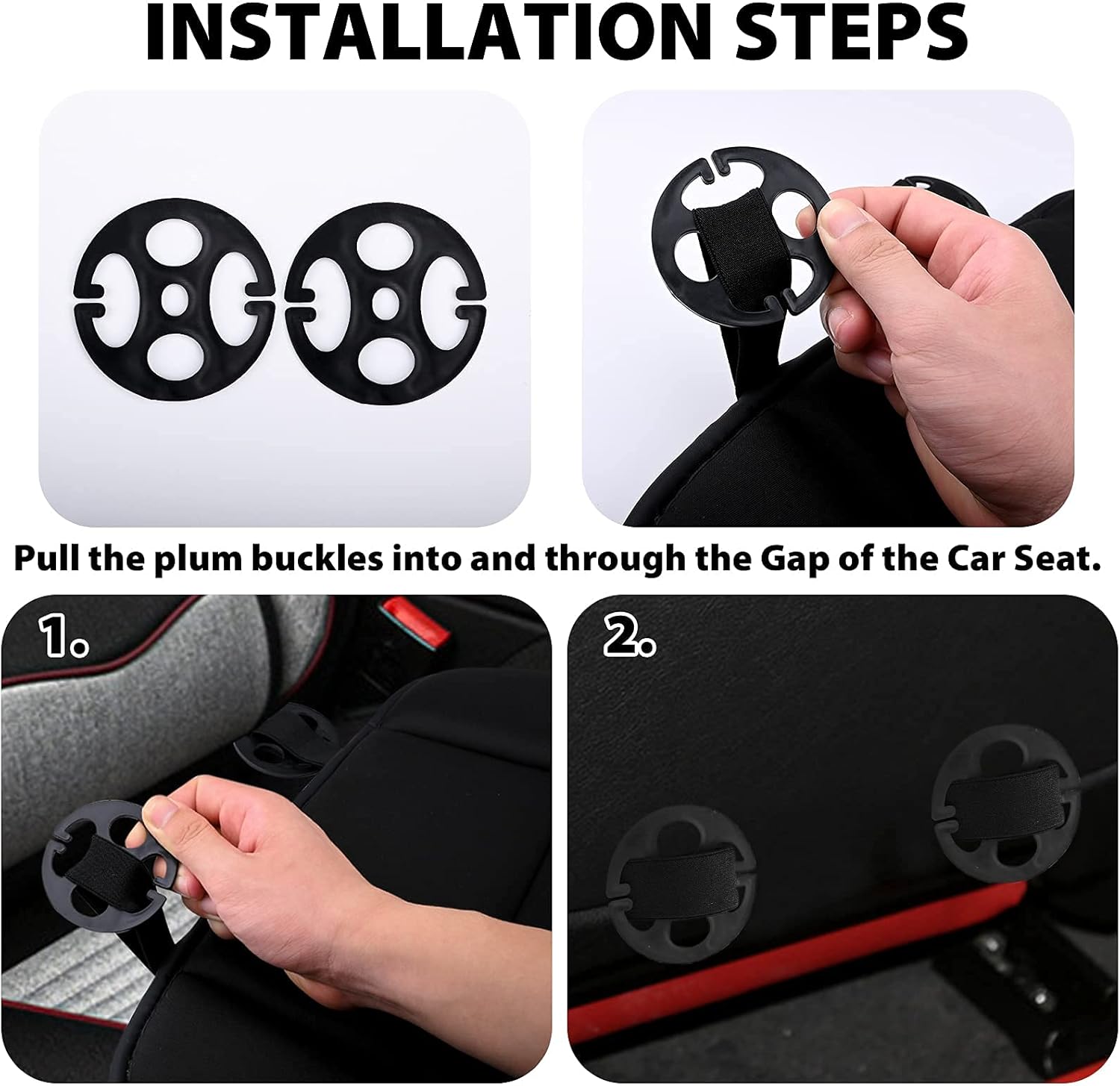 INSTALLATION STEPS

Pull the plum buckles into and through the Gap of the Car Seat.

1.

2.