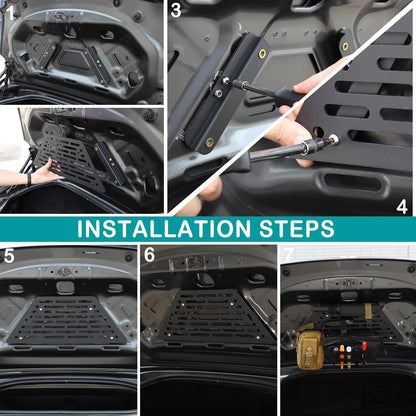 1

3

4

INSTALLATION STEPS

5

6

7