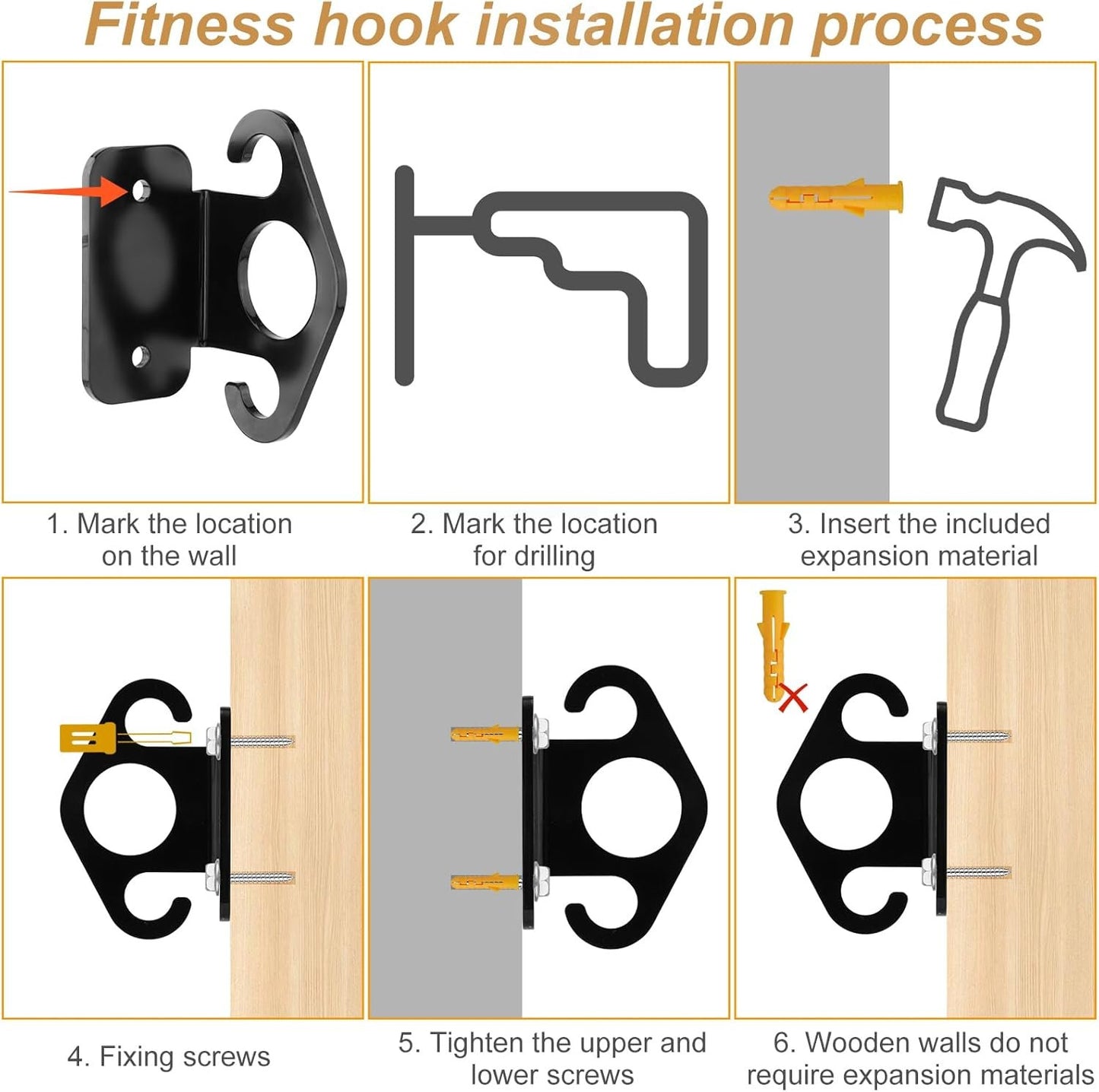 Fitness hook installation process

1. Mark the location on the wall

2. Mark the location for drilling

3. Insert the included expansion material

4. Fixing screws

5. Tighten the upper and lower screws

6. Wooden walls do not require expansion materials