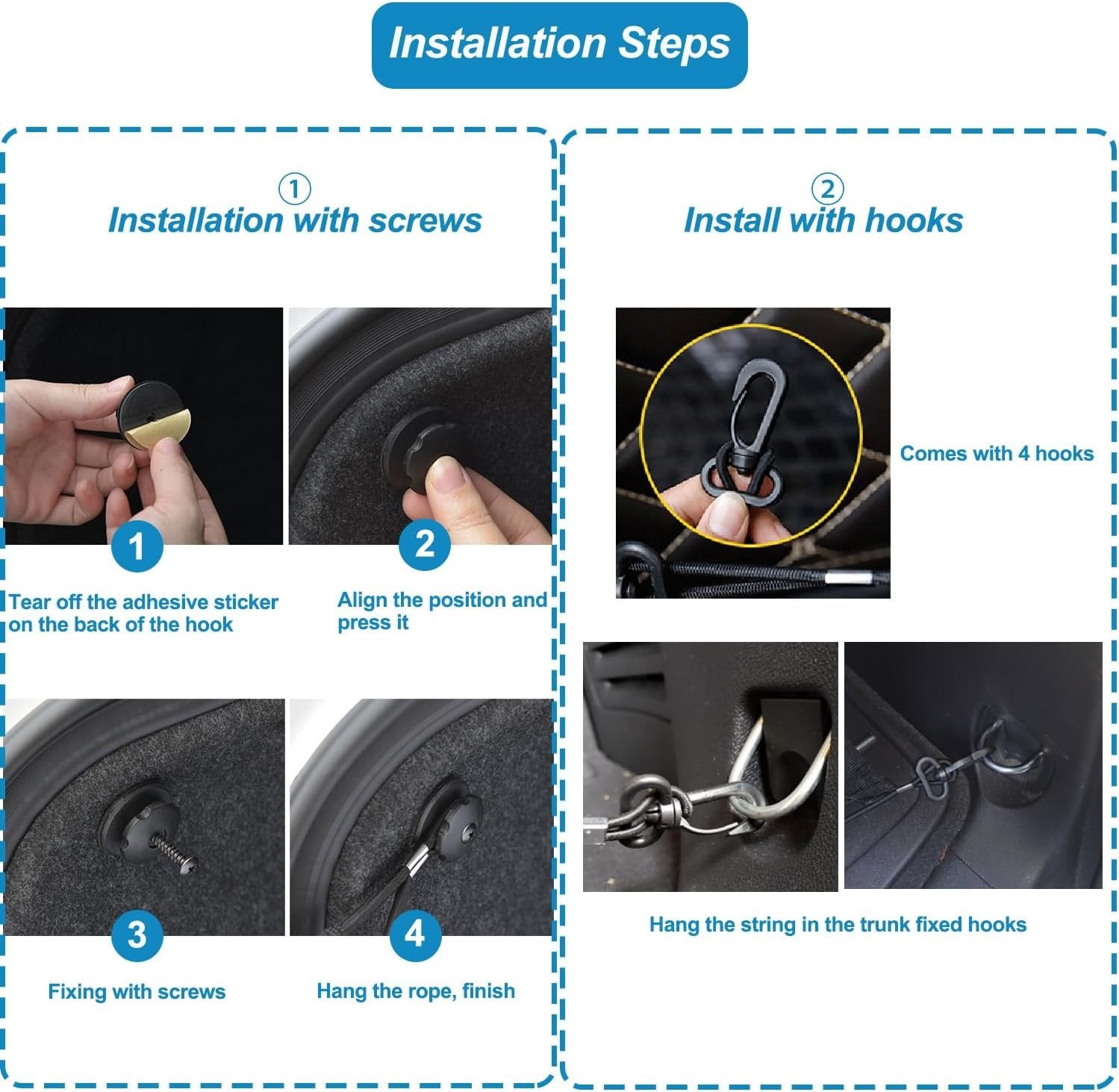 Installation Steps

①
Installation with screws

1
Tear off the adhesive sticker on the back of the hook

2
Align the position and press it

3
Fixing with screws

4
Hang the rope, finish

②
Install with hooks

Comes with 4 hooks

Hang the string in the trunk fixed hooks