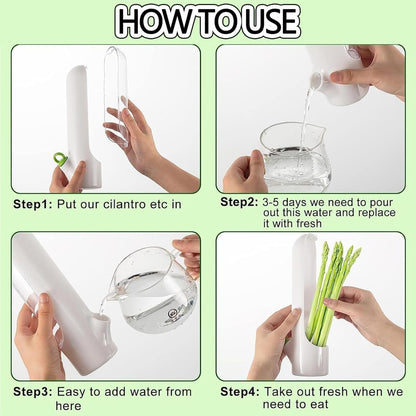 HOW TO USE

Step1: Put our cilantro etc in

Step2: 3-5 days we need to pour out this water and replace it with fresh

Step3: Easy to add water from here

Step4: Take out fresh when we need to eat