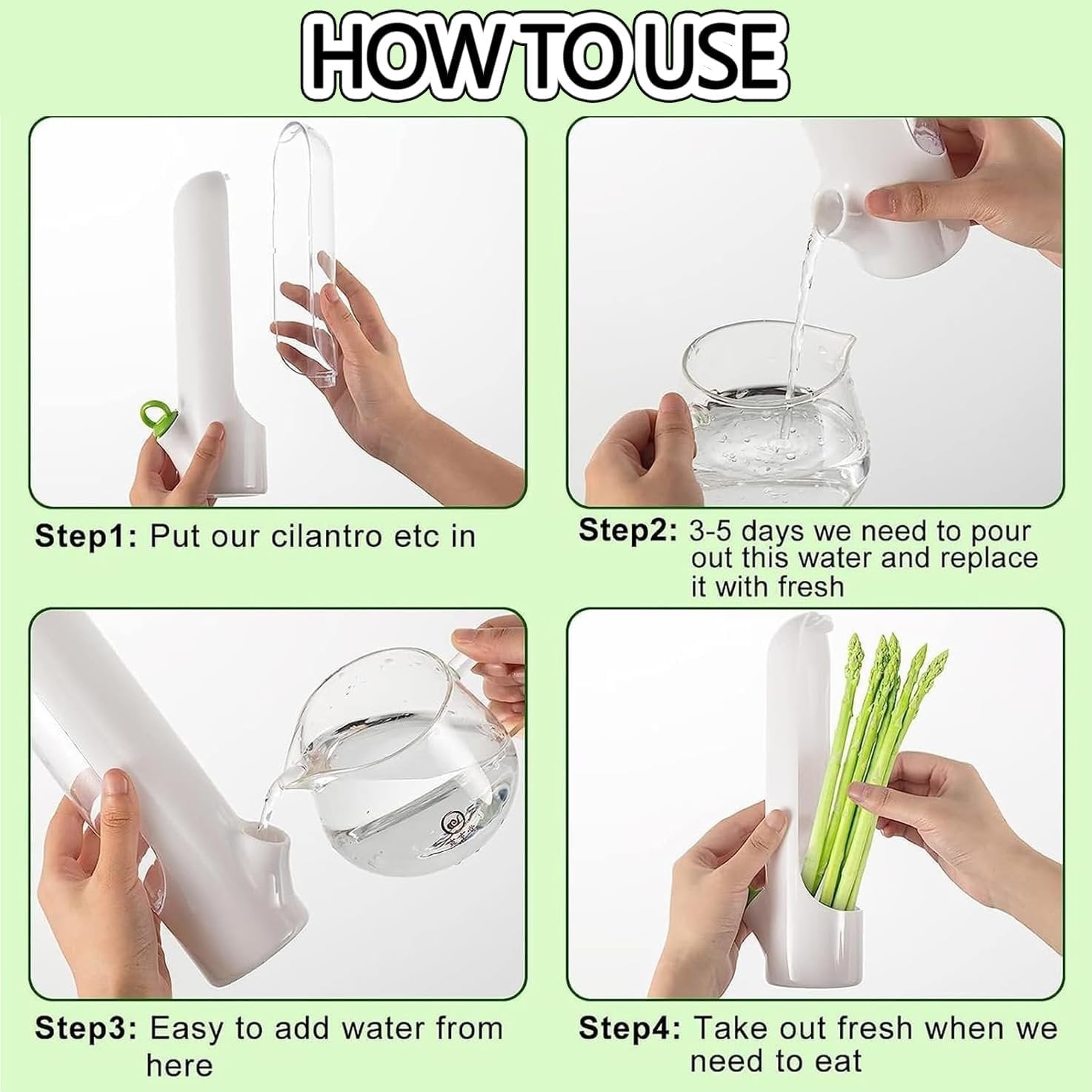 HOW TO USE

Step1: Put our cilantro etc in

Step2: 3-5 days we need to pour out this water and replace it with fresh

Step3: Easy to add water from here

Step4: Take out fresh when we need to eat