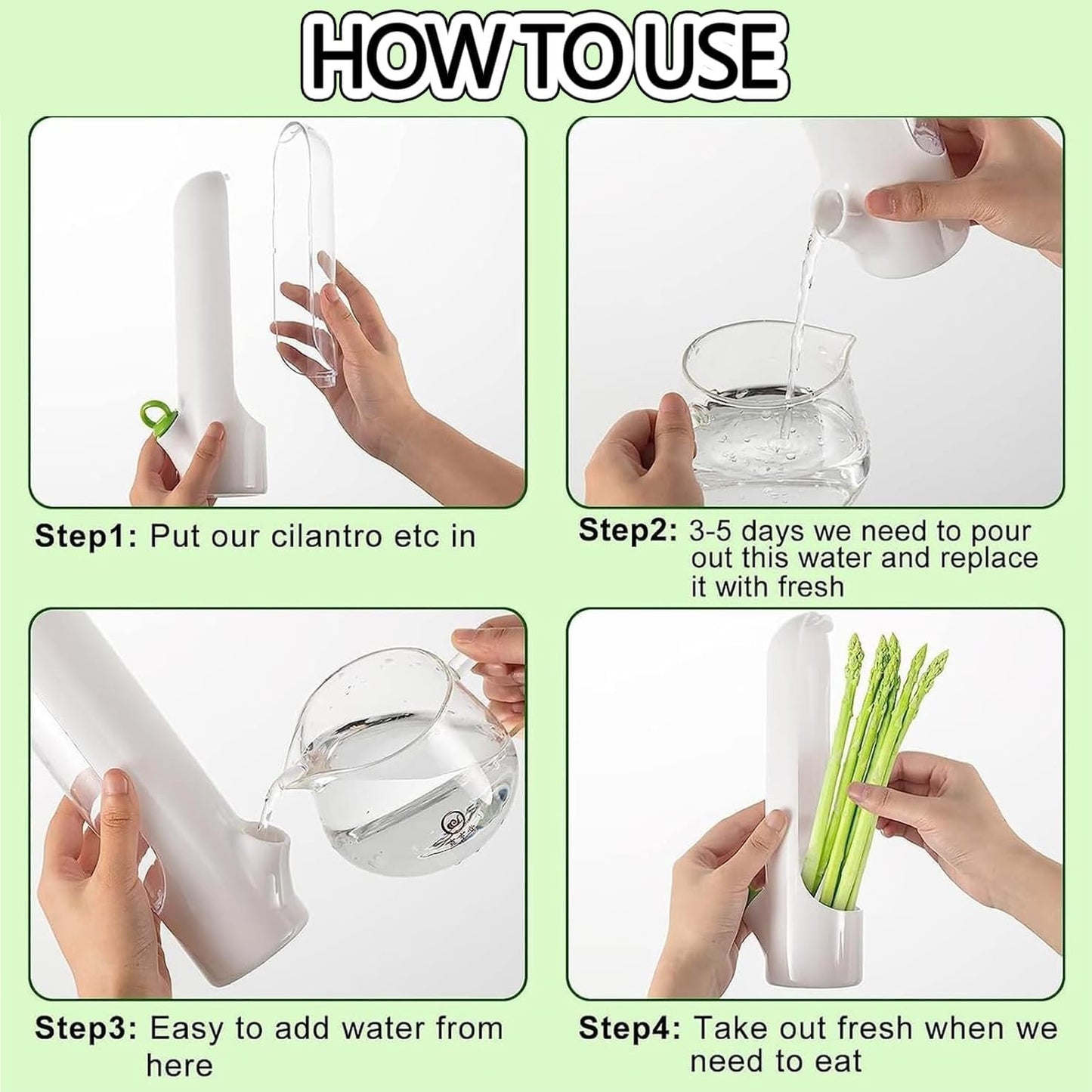 HOW TO USE

Step1: Put our cilantro etc in

Step2: 3-5 days we need to pour out this water and replace it with fresh

Step3: Easy to add water from here

Step4: Take out fresh when we need to eat