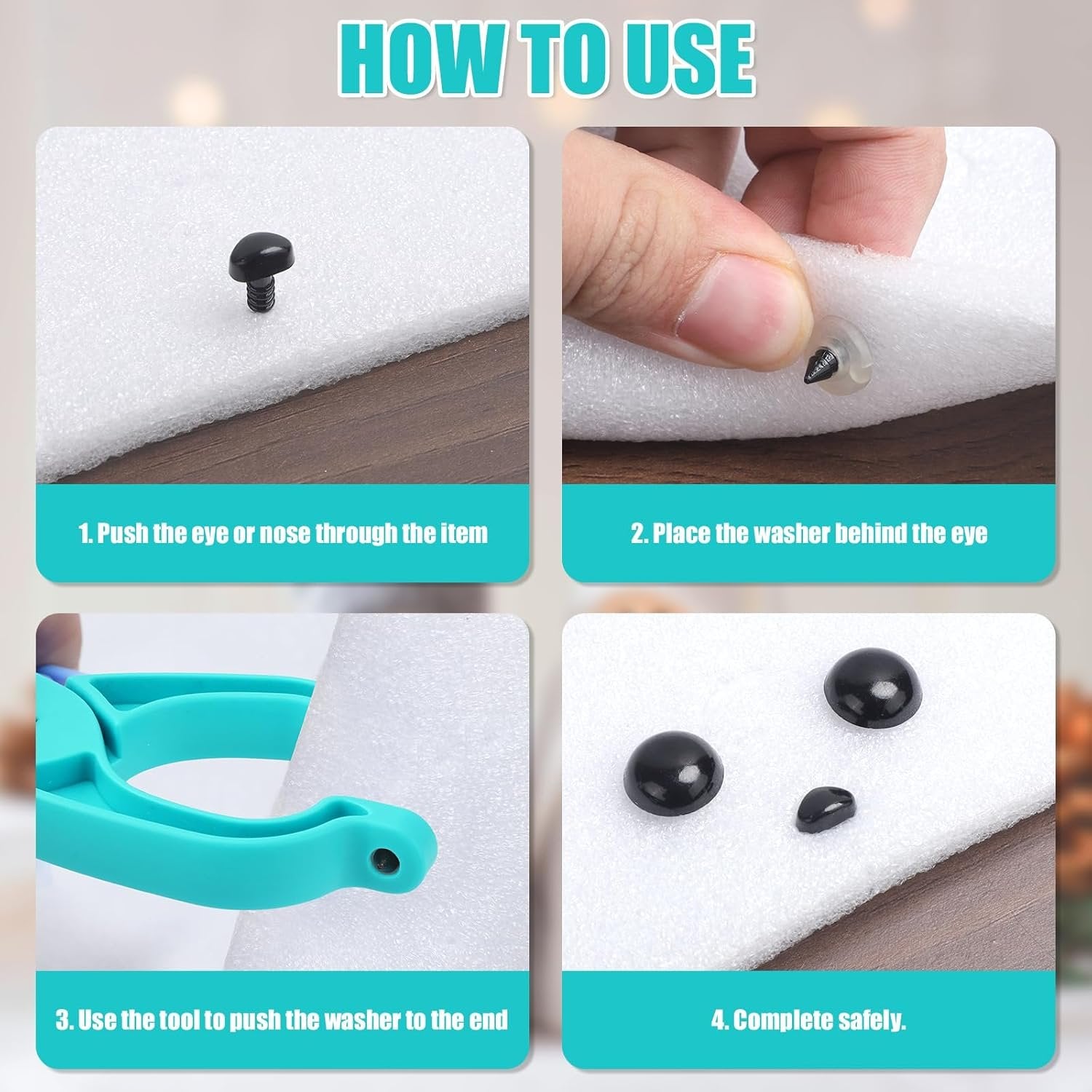 HOW TO USE

1. Push the eye or nose through the item

2. Place the washer behind the eye

3. Use the tool to push the washer to the end

4. Complete safely.