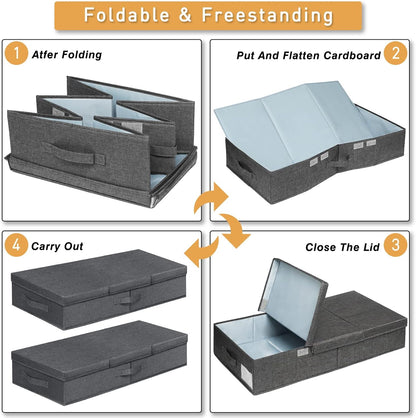 Foldable & Freestanding

1 Atfer Folding

Put And Flatten Cardboard 2

4 Carry Out

Close The Lid 3