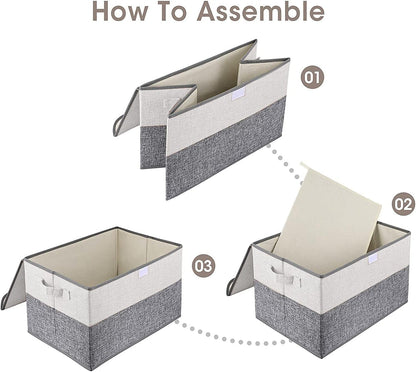 How To Assemble

01

02

03