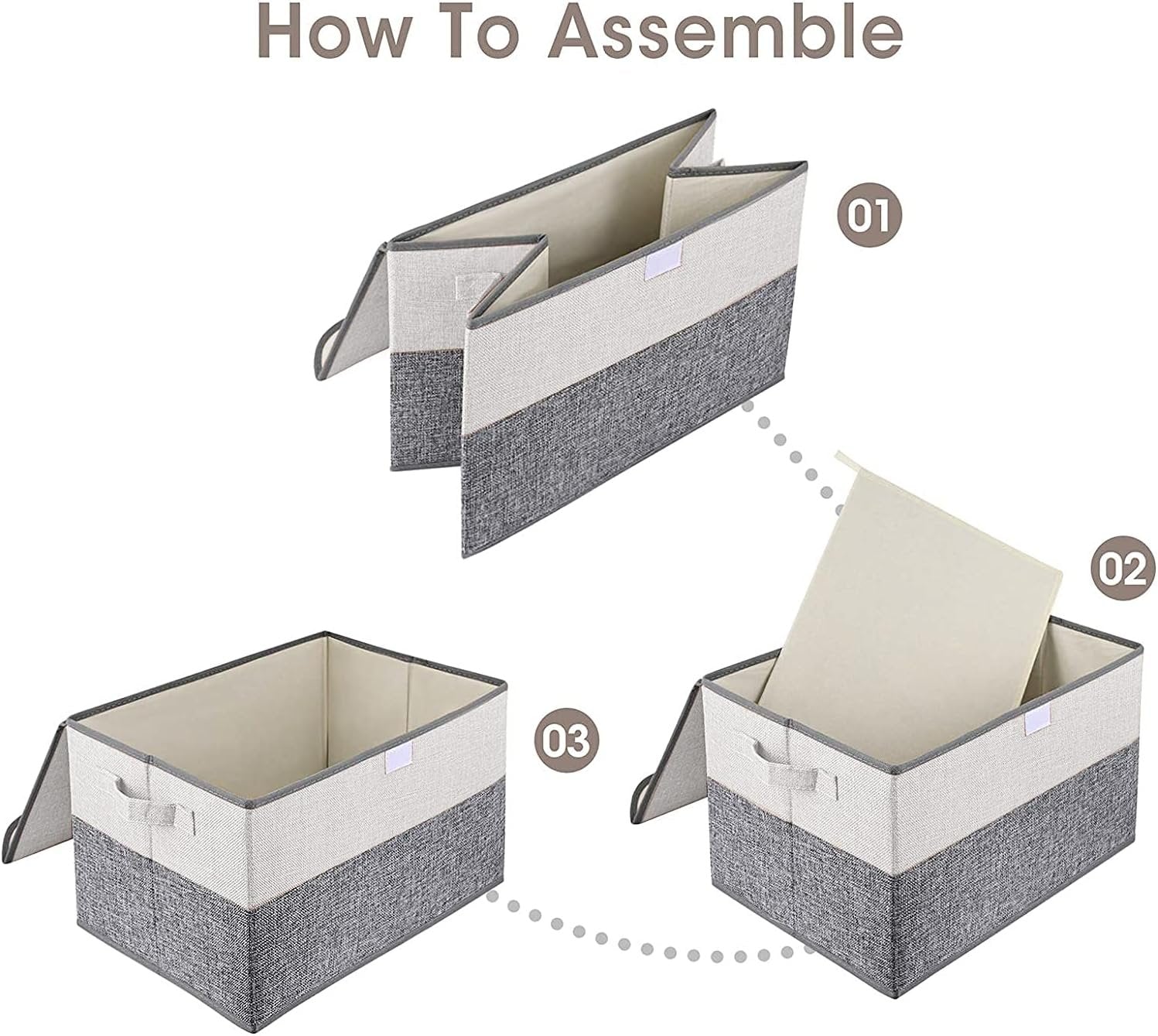 How To Assemble

01

02

03