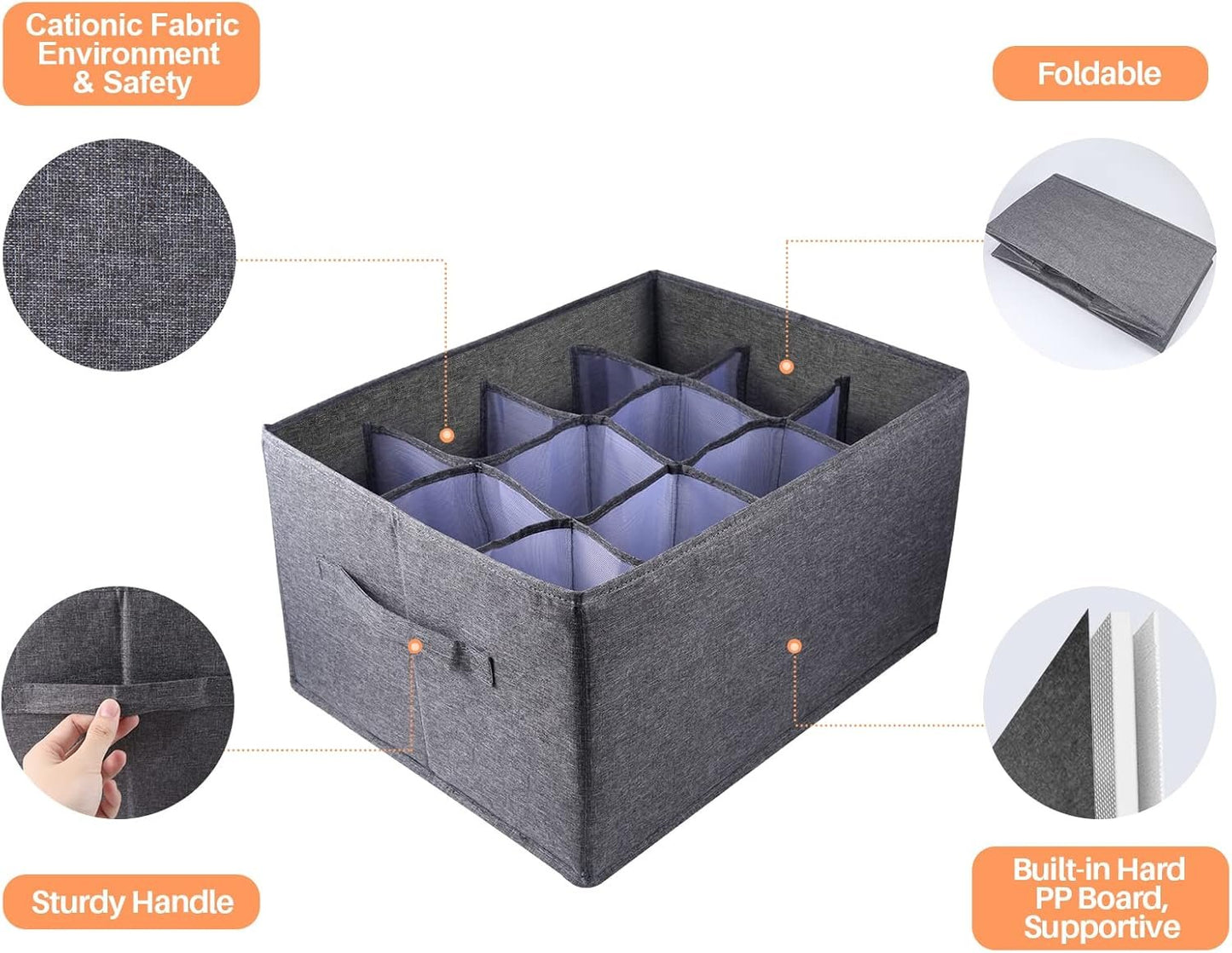 Cationic Fabric Environment & Safety

Foldable

Sturdy Handle

Built-in Hard PP Board, Supportive