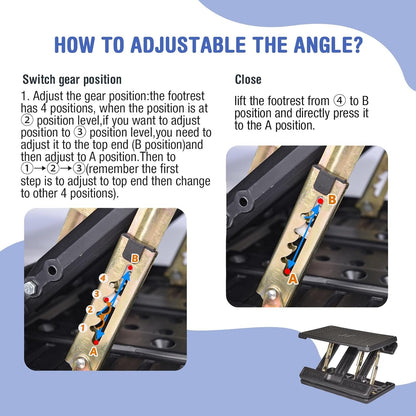 HOW TO ADJUSTABLE THE ANGLE?

Switch gear position

1. Adjust the gear position:the footrest has 4 positions, when the position is at ② position level,if you want to adjust position to ③ position level,you need to adjust it to the top end (B position)and then adjust to A position.Then to ①→②→③(remember the first step is to adjust to top end then change to other 4 positions).

B
4
3
2
1
A

Close

lift the footrest from ④ to B position and directly press it to the A position.

B
A