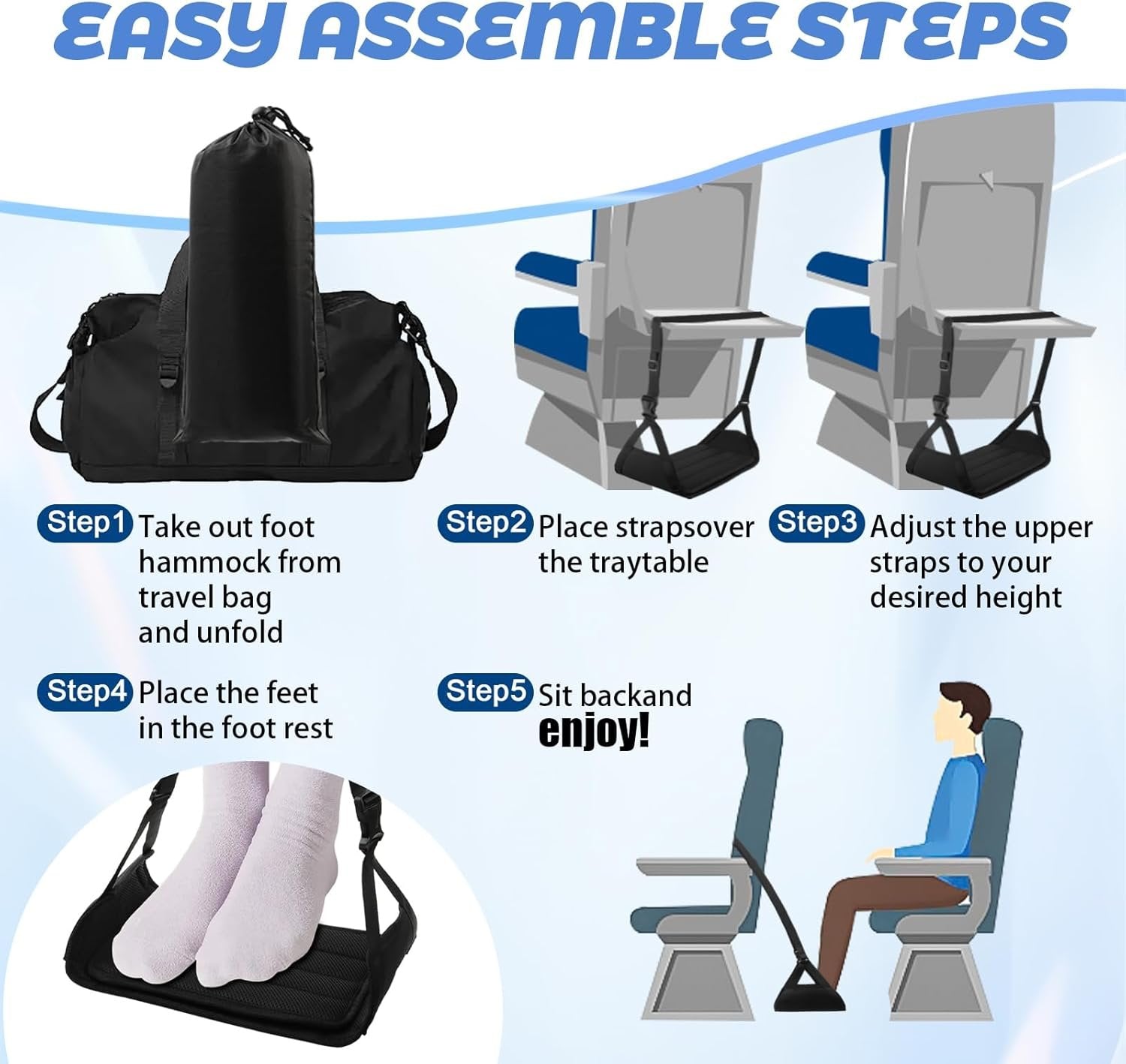 EASY ASSEMBLE STEPS

Step1 Take out foot hammock from travel bag and unfold

Step2 Place strapsover the traytable

Step3 Adjust the upper straps to your desired height

Step4 Place the feet in the foot rest

Step5 Sit backand enjoy!