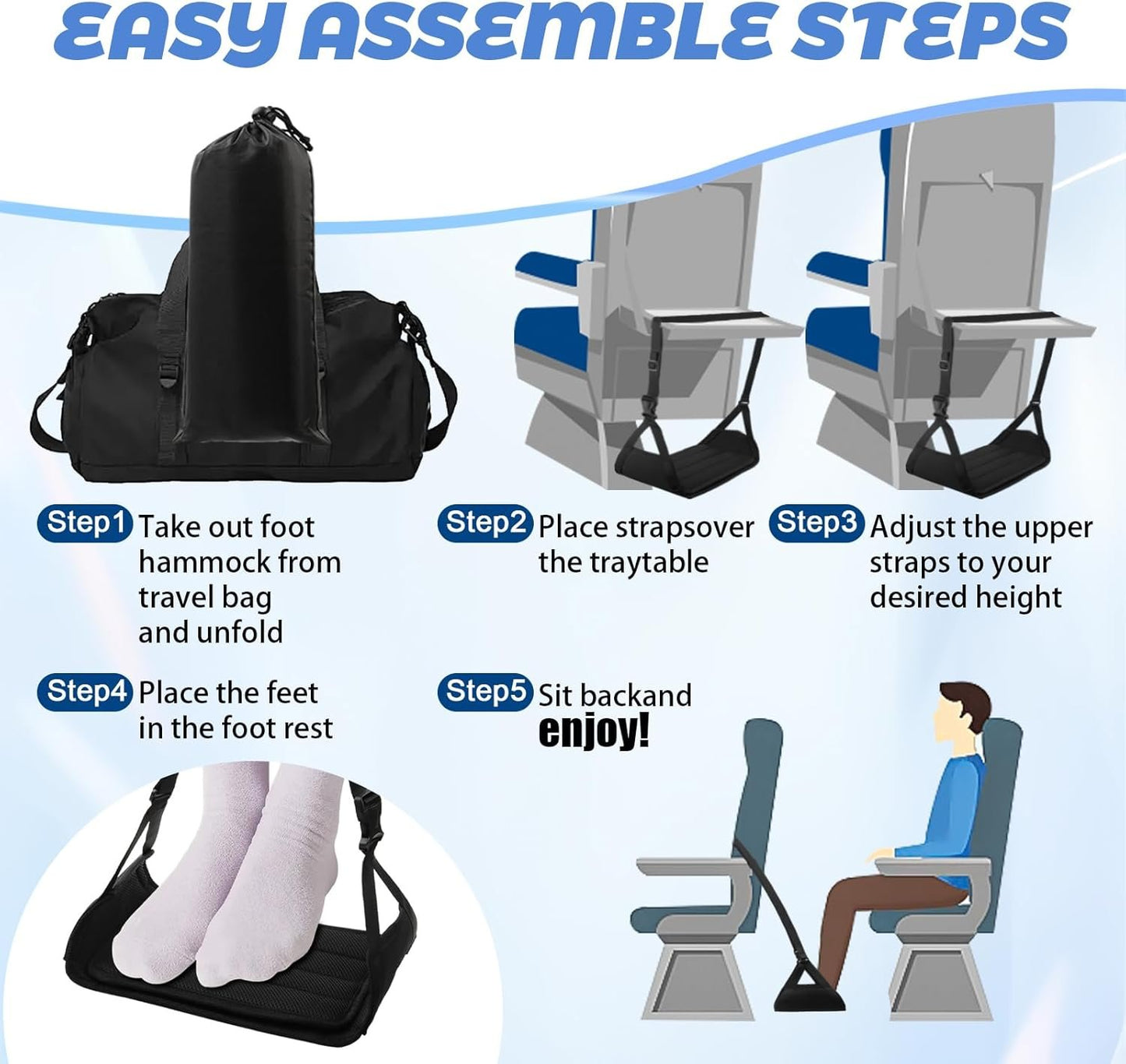 EASY ASSEMBLE STEPS

Step1 Take out foot hammock from travel bag and unfold

Step2 Place strapsover the traytable

Step3 Adjust the upper straps to your desired height

Step4 Place the feet in the foot rest

Step5 Sit backand enjoy!