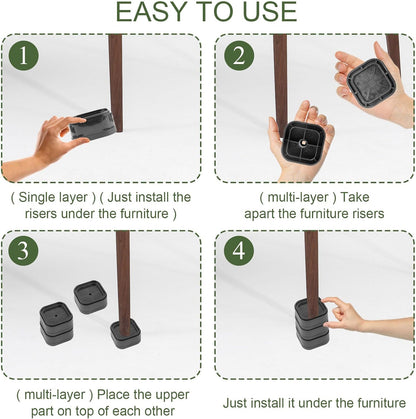 EASY TO USE

1

( Single layer ) ( Just install the risers under the furniture )

2

( multi-layer ) Take apart the furniture risers

3

( multi-layer ) Place the upper part on top of each other

4

Just install it under the furniture