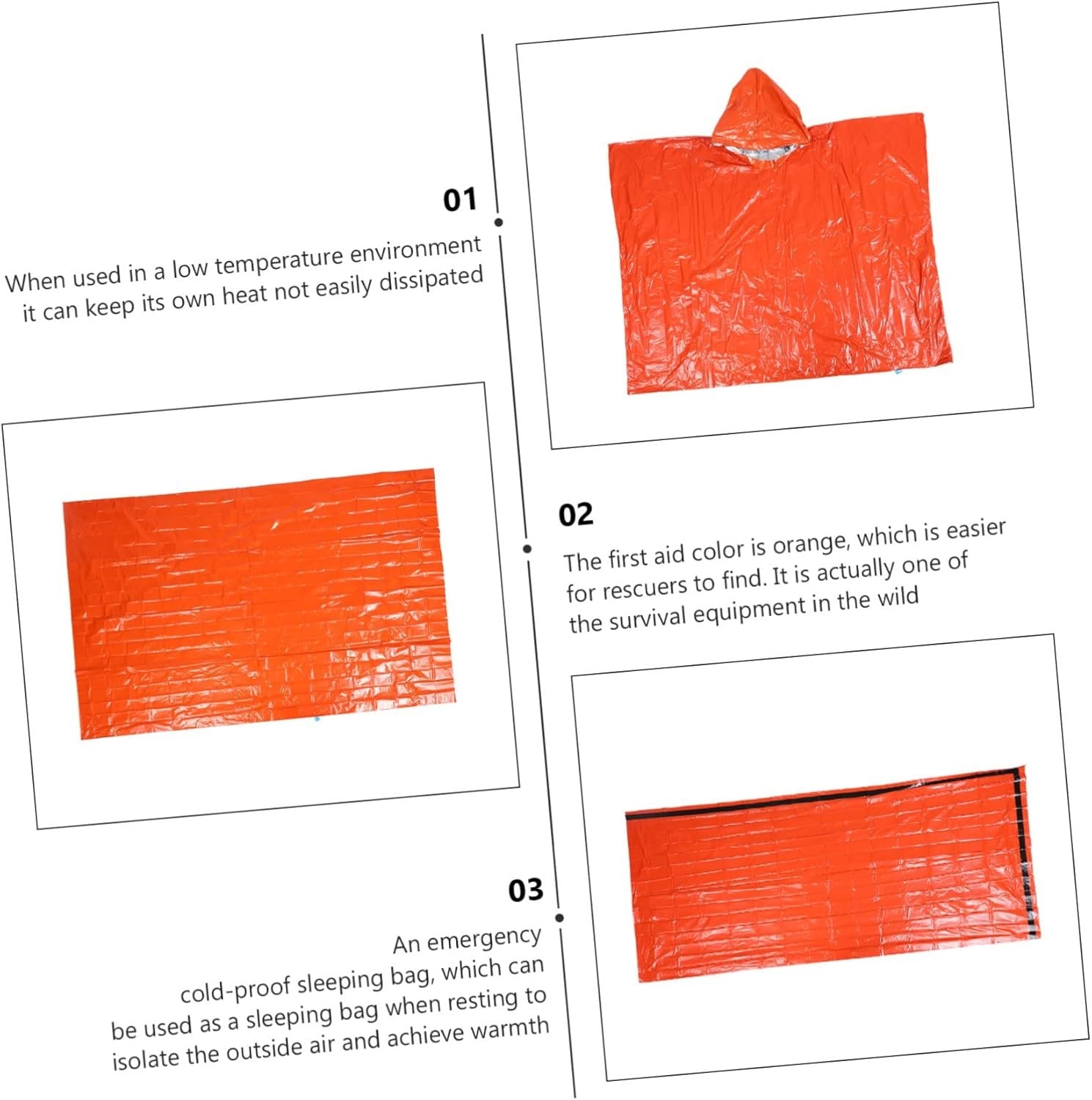 01

When used in a low temperature environment it can keep its own heat not easily dissipated

02

The first aid color is orange, which is easier for rescuers to find. It is actually one of the survival equipment in the wild

03

An emergency cold-proof sleeping bag, which can be used as a sleeping bag when resting to isolate the outside air and achieve warmth