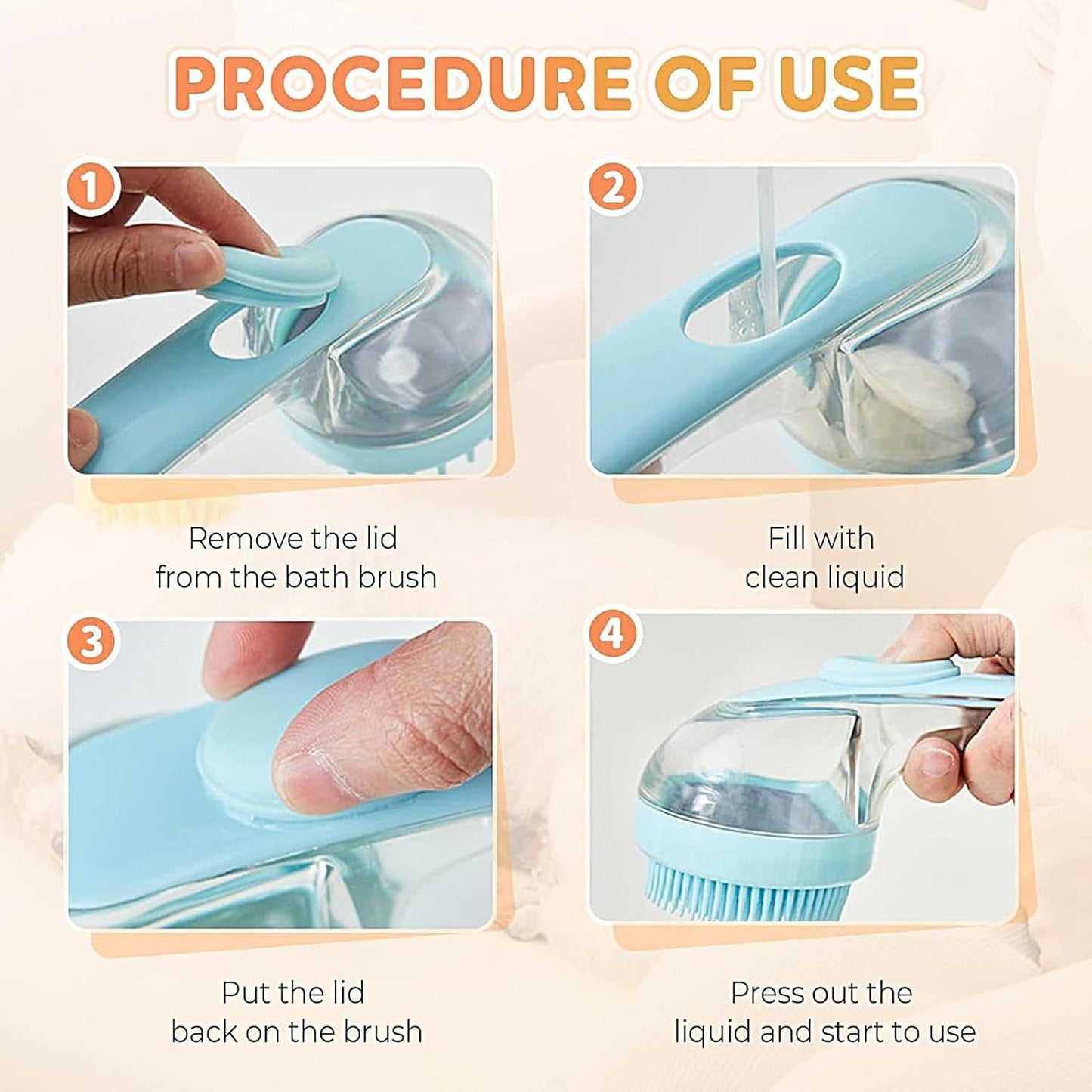 PROCEDURE OF USE

1

Remove the lid from the bath brush

2

Fill with clean liquid

3

Put the lid back on the brush

4

Press out the liquid and start to use