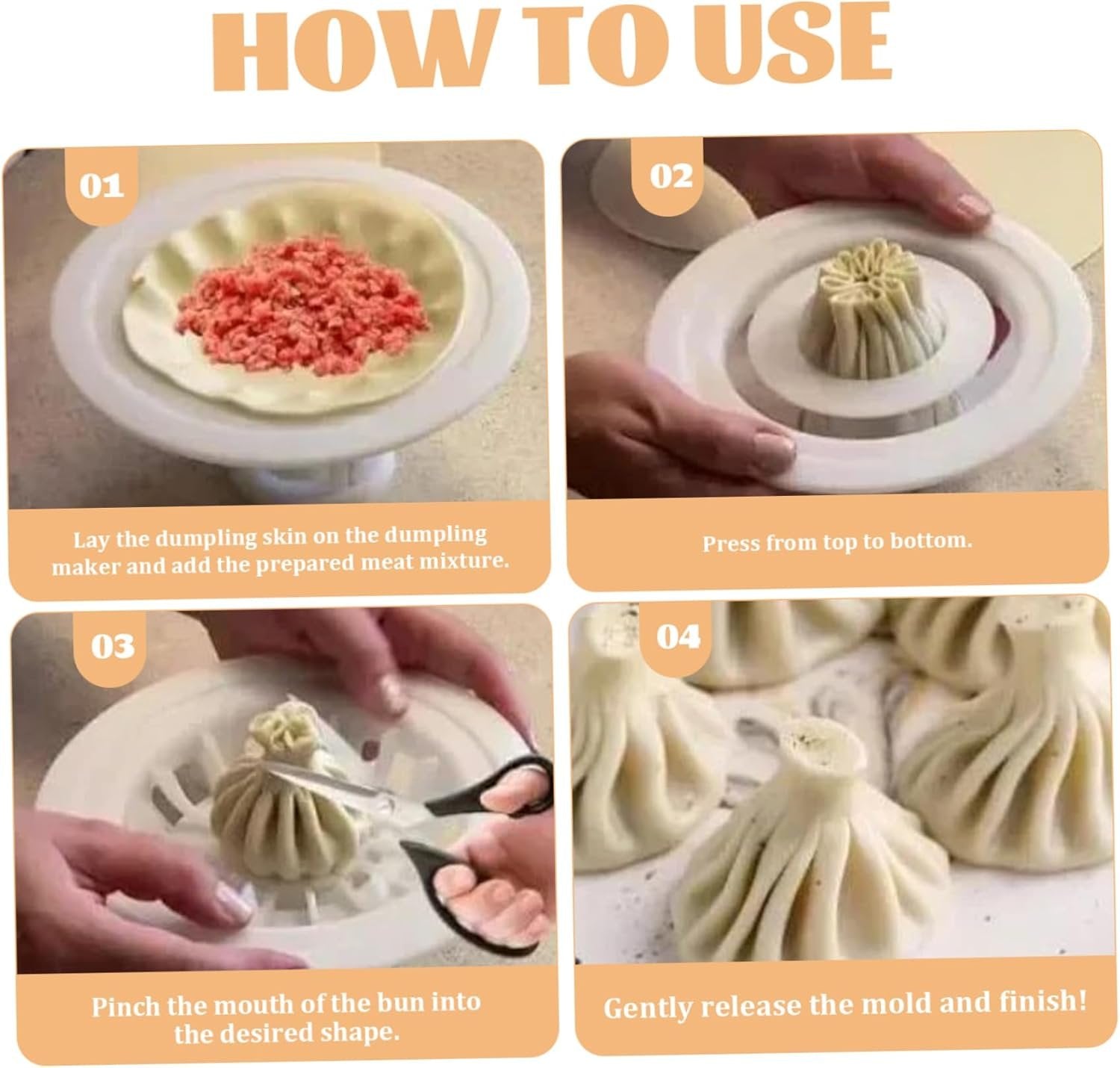 HOW TO USE

01

Lay the dumpling skin on the dumpling maker and add the prepared meat mixture.

02

Press from top to bottom.

03

Pinch the mouth of the bun into the desired shape.

04

Gently release the mold and finish!