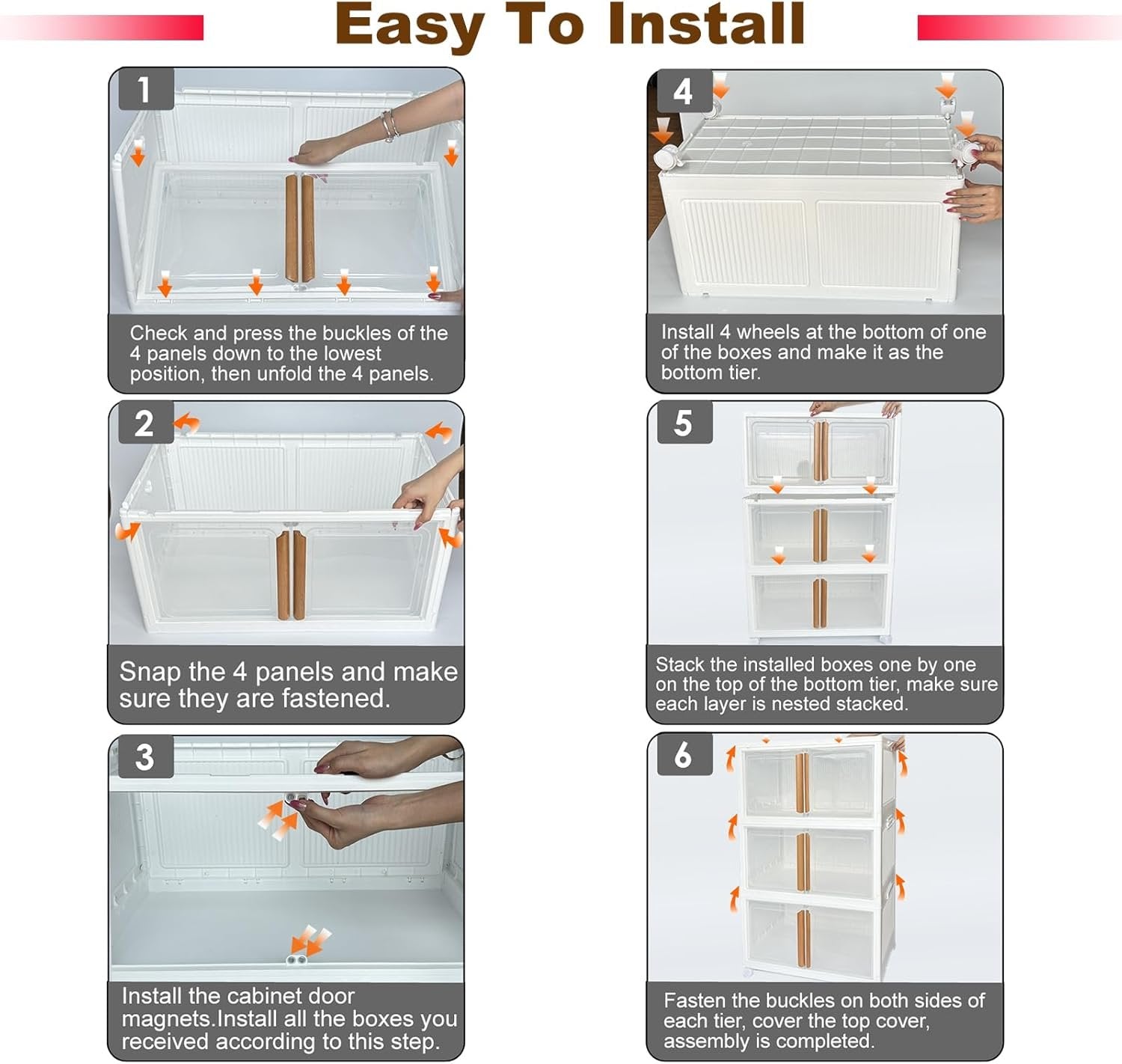 Easy To Install

1

Check and press the buckles of the 4 panels down to the lowest position, then unfold the 4 panels.

2

Snap the 4 panels and make sure they are fastened.

3

Install the cabinet door magnets.Install all the boxes you received according to this step.

4

Install 4 wheels at the bottom of one of the boxes and make it as the bottom tier.

5

Stack the installed boxes one by one on the top of the bottom tier, make sure each layer is nested stacked.

6

Fasten the buckles on both sides of each tier, cover the top cover, assembly is completed.