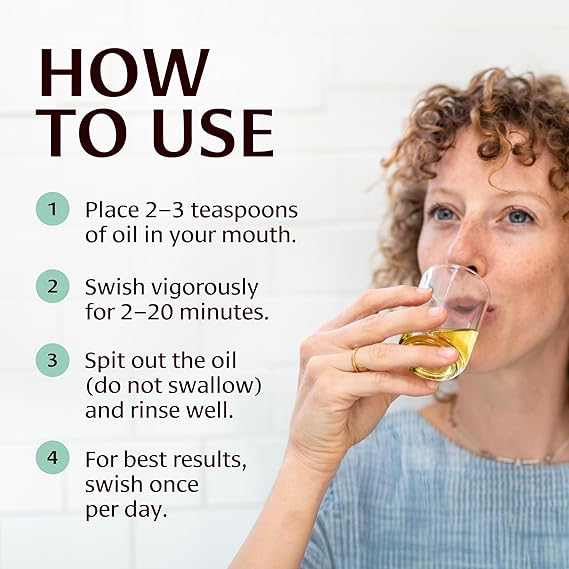 HOW TO USE

1 Place 2–3 teaspoons of oil in your mouth.

2 Swish vigorously for 2–20 minutes.

3 Spit out the oil (do not swallow) and rinse well.

4 For best results, swish once per day.