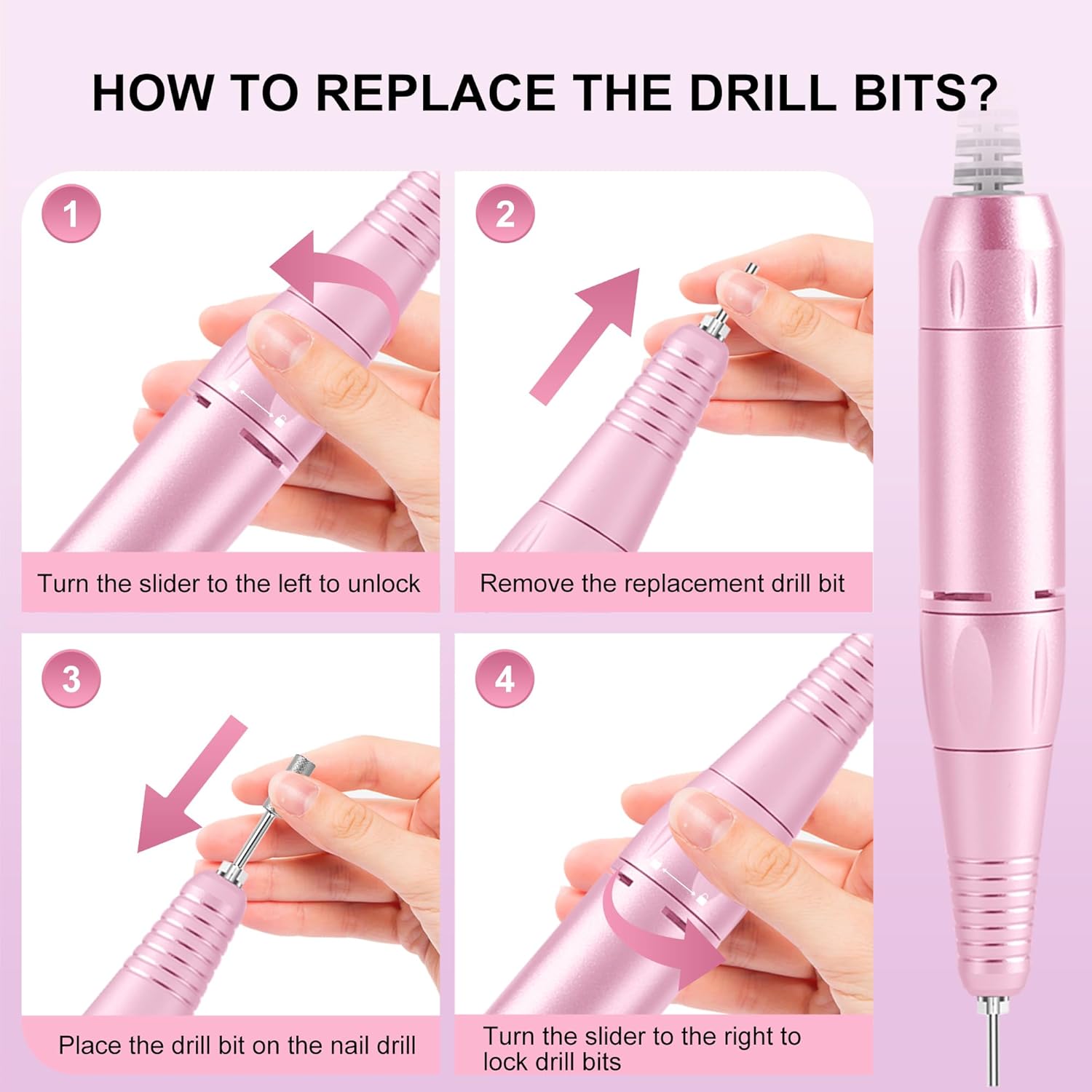 HOW TO REPLACE THE DRILL BITS?

1

Turn the slider to the left to unlock

2

Remove the replacement drill bit

3

Place the drill bit on the nail drill

4

Turn the slider to the right to lock drill bits