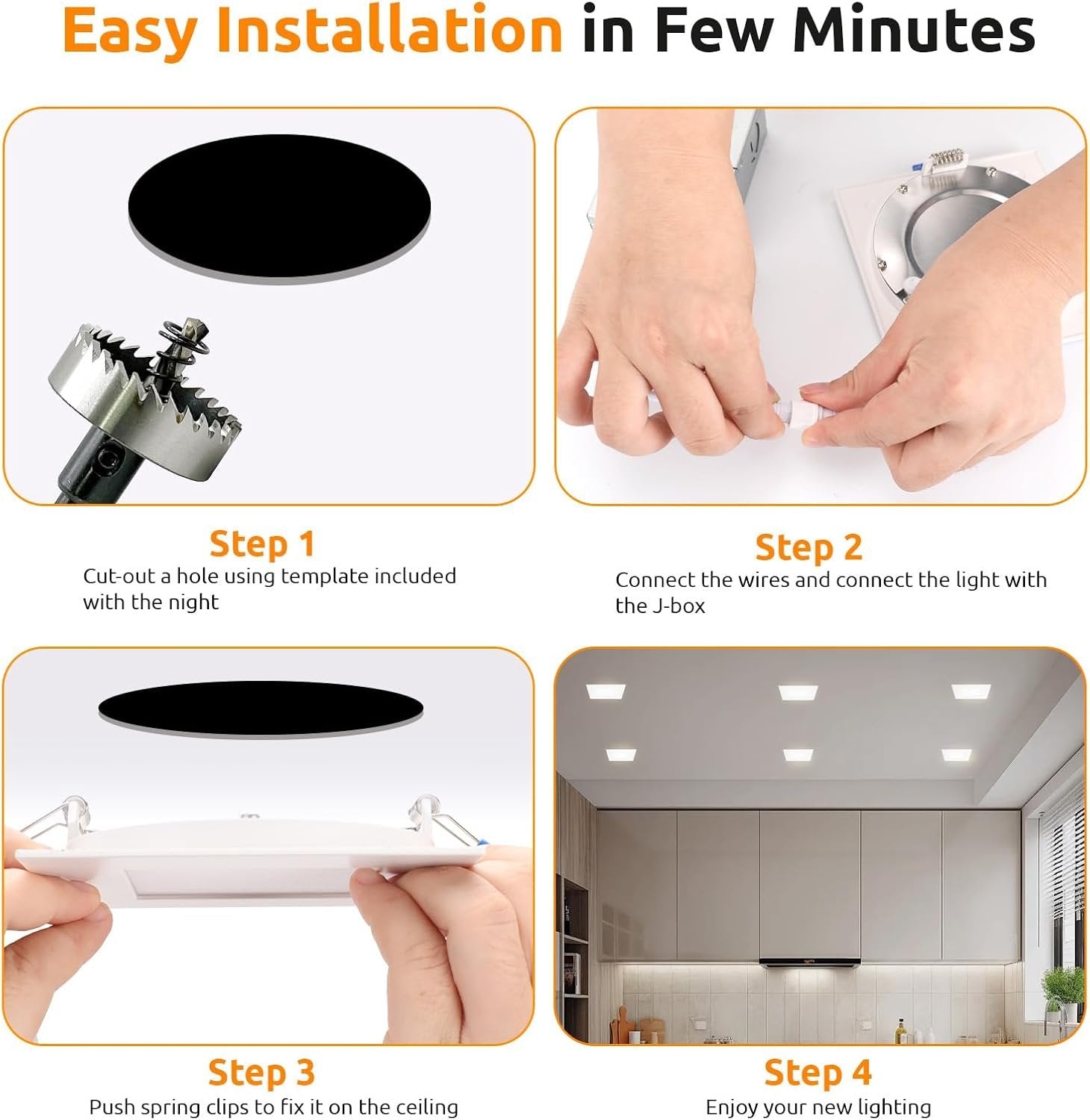 Easy Installation in Few Minutes

Step 1
Cut-out a hole using template included with the night

Step 2
Connect the wires and connect the light with the J-box

Step 3
Push spring clips to fix it on the ceiling

Step 4
Enjoy your new lighting