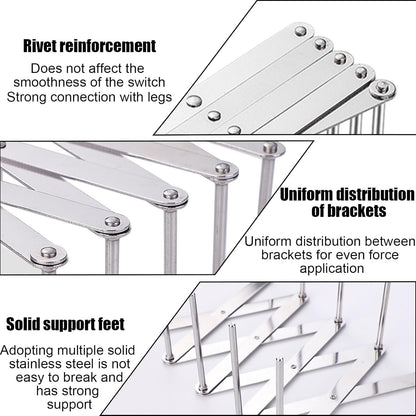 Rivet reinforcement

Does not affect the smoothness of the switch Strong connection with legs

Uniform distribution of brackets

Uniform distribution between brackets for even force application

Solid support feet

Adopting multiple solid stainless steel is not easy to break and has strong support