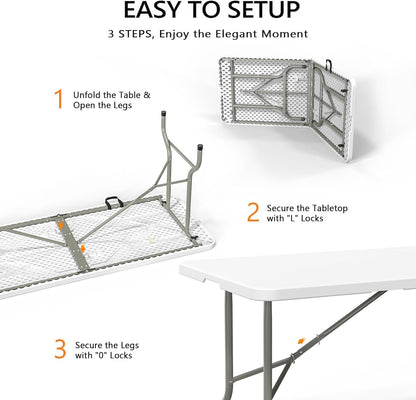 EASY TO SETUP

3 STEPS, Enjoy the Elegant Moment

1 Unfold the Table & Open the Legs

2 Secure the Tabletop with "L" Locks

3 Secure the Legs with "0" Locks