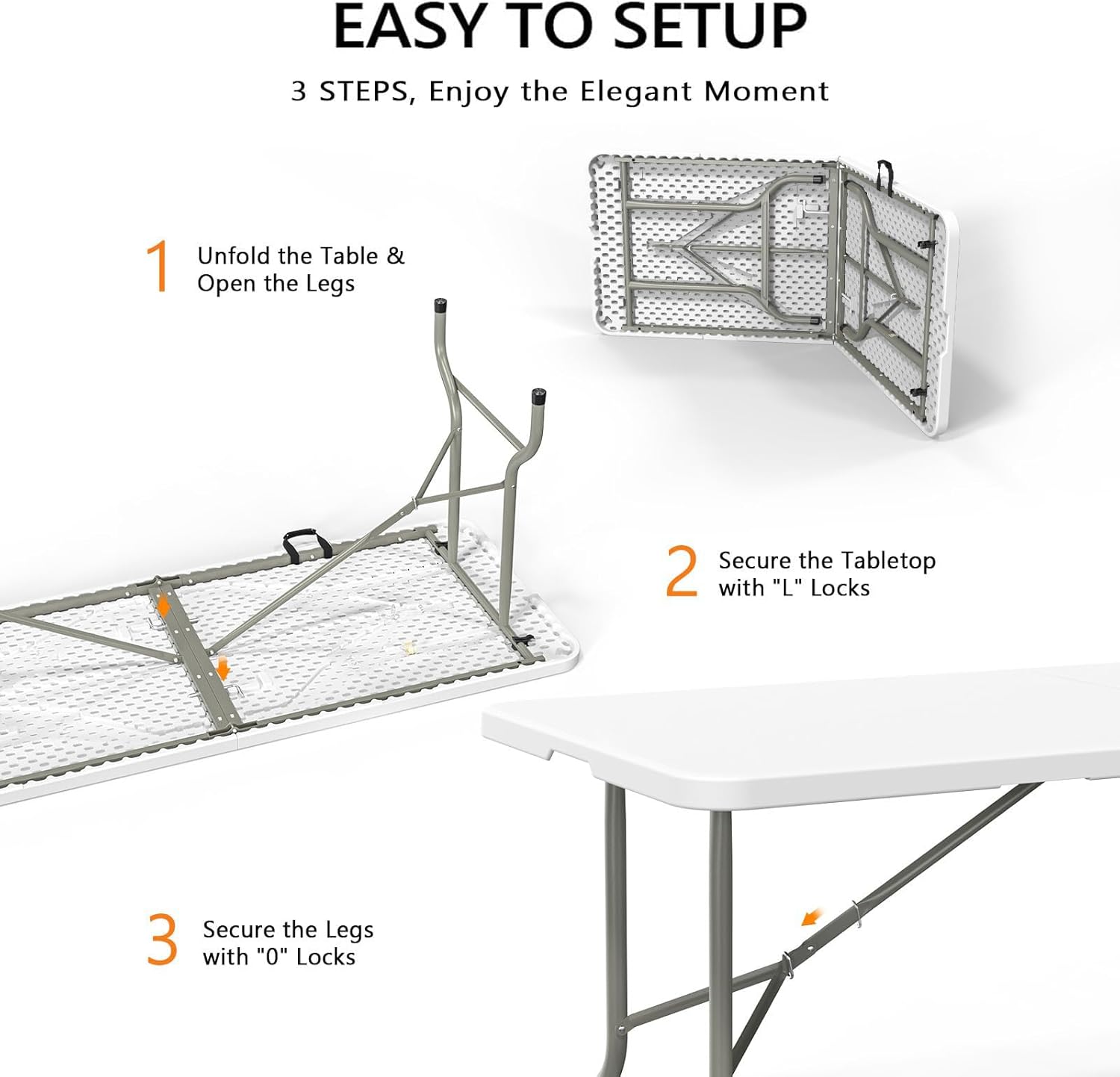 EASY TO SETUP

3 STEPS, Enjoy the Elegant Moment

1 Unfold the Table & Open the Legs

2 Secure the Tabletop with "L" Locks

3 Secure the Legs with "0" Locks