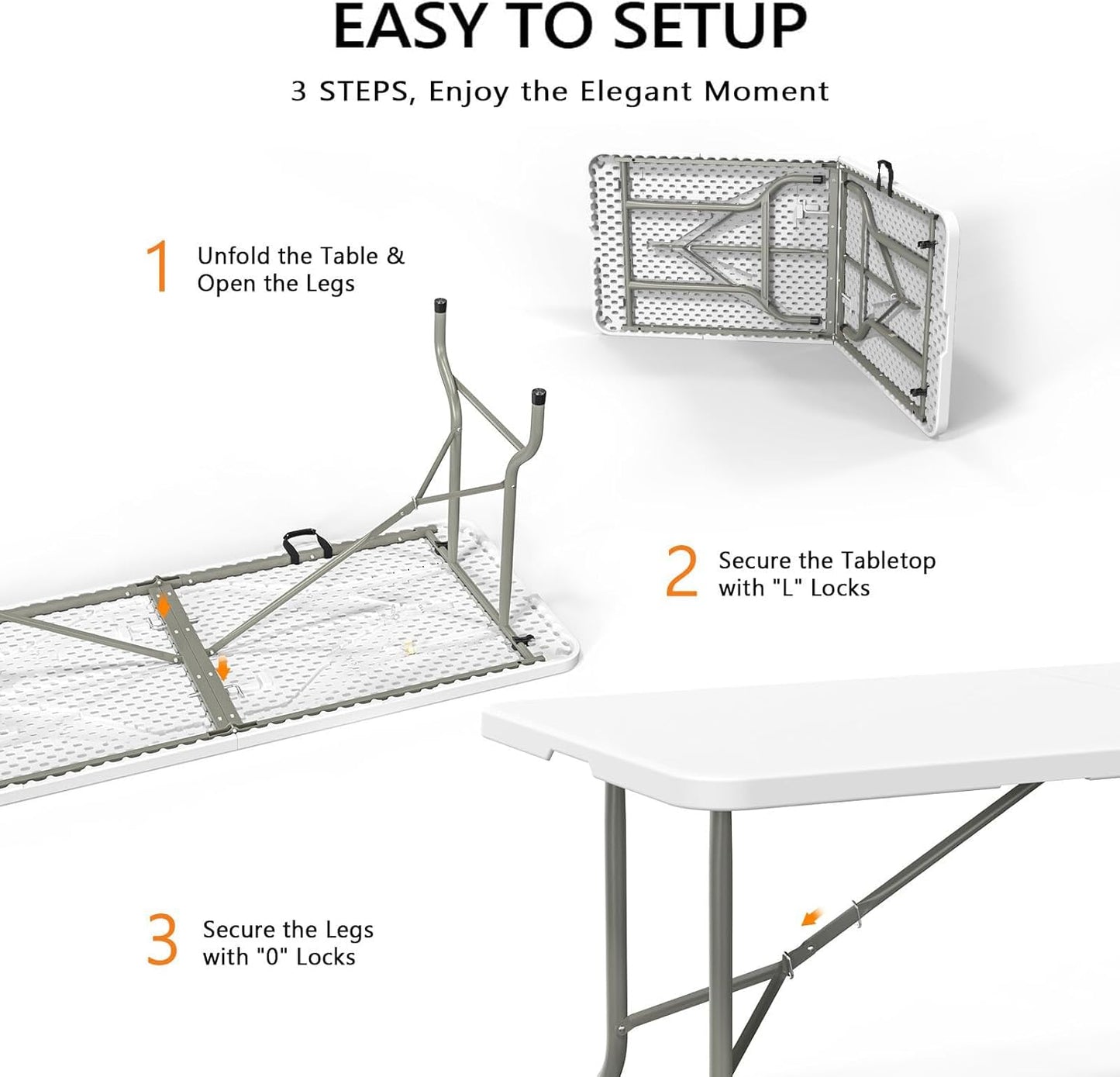 EASY TO SETUP

3 STEPS, Enjoy the Elegant Moment

1 Unfold the Table & Open the Legs

2 Secure the Tabletop with "L" Locks

3 Secure the Legs with "0" Locks