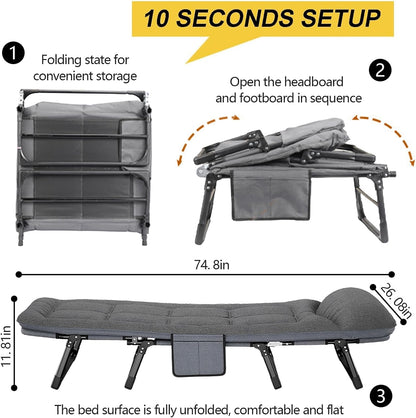 10 SECONDS SETUP

1 Folding state for convenient storage

2 Open the headboard and footboard in sequence

74. 8in

26. 08in

11. 81in

3 The bed surface is fully unfolded, comfortable and flat