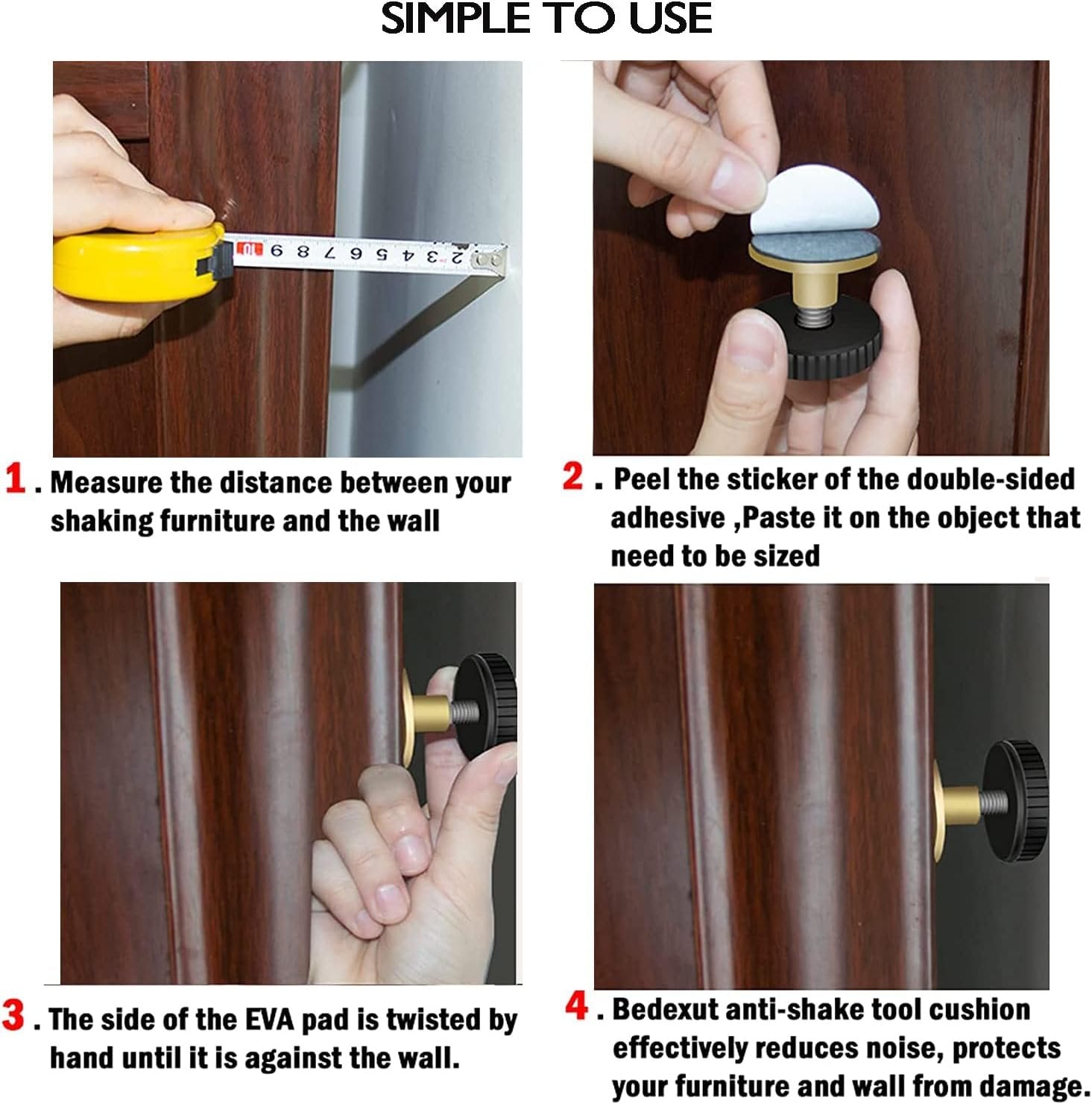 SIMPLE TO USE

10 9 8 7 6 5 4 3 2

1 . Measure the distance between your shaking furniture and the wall

2 . Peel the sticker of the double-sided adhesive ,Paste it on the object that need to be sized

3 . The side of the EVA pad is twisted by hand until it is against the wall.

4 . Bedexut anti-shake tool cushion effectively reduces noise, protects your furniture and wall from damage.