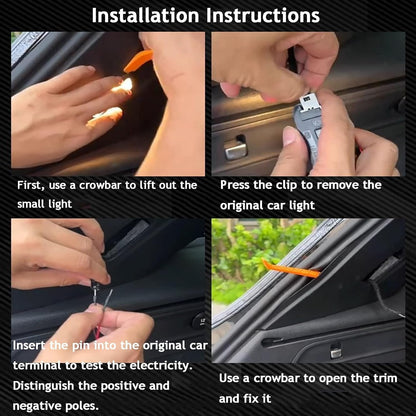 Installation Instructions

First, use a crowbar to lift out the small light

Press the clip to remove the original car light

Insert the pin into the original car terminal to test the electricity. Distinguish the positive and negative poles.

Use a crowbar to open the trim and fix it