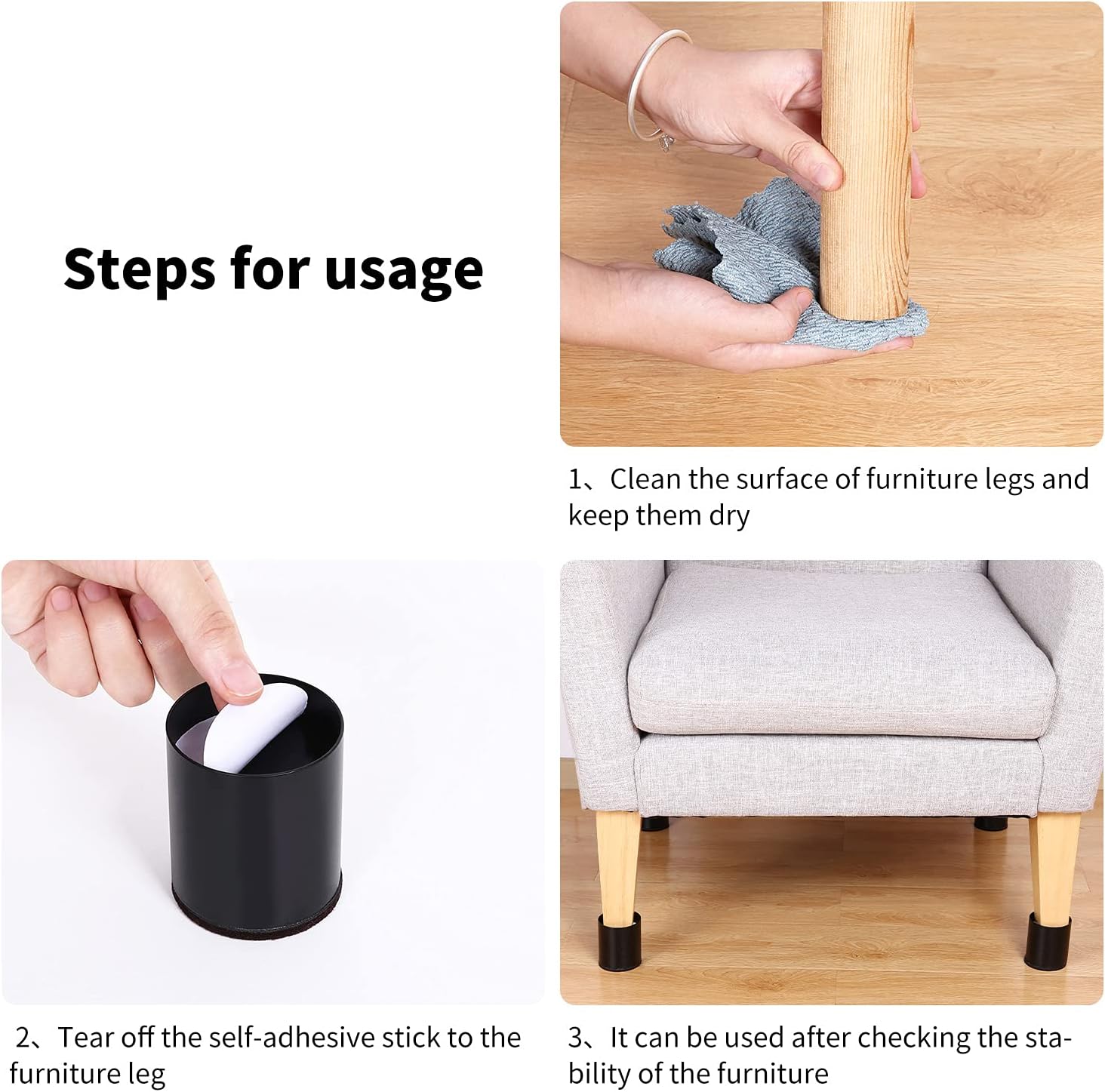 Steps for usage

1、Clean the surface of furniture legs and keep them dry

2、Tear off the self-adhesive stick to the furniture leg

3、It can be used after checking the stability of the furniture