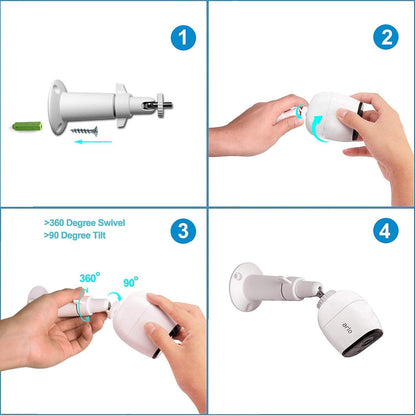 1

2

>360 Degree Swivel
>90 Degree Tilt

3

360°

90°

4

arlo