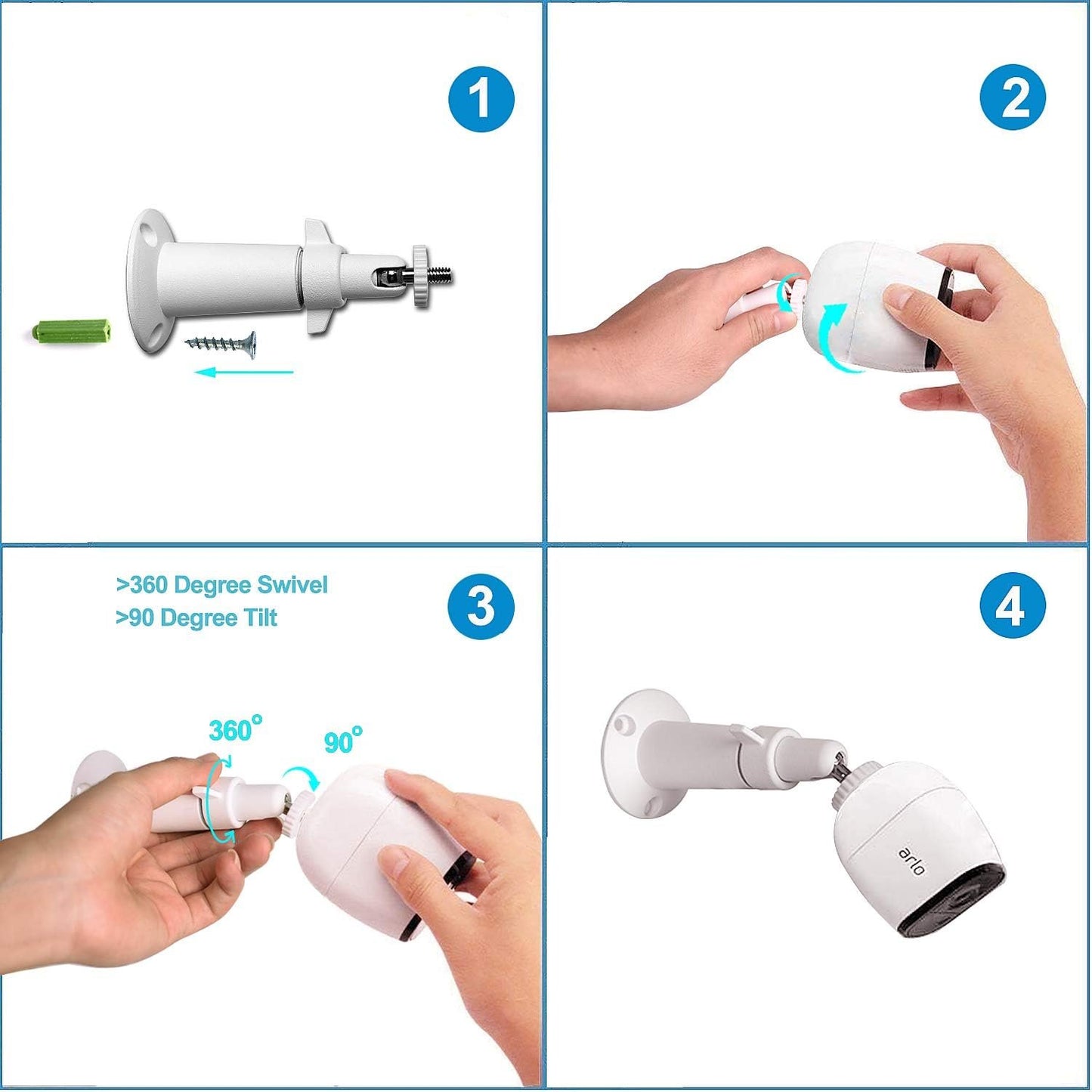 1

2

>360 Degree Swivel
>90 Degree Tilt

3

360°

90°

4

arlo