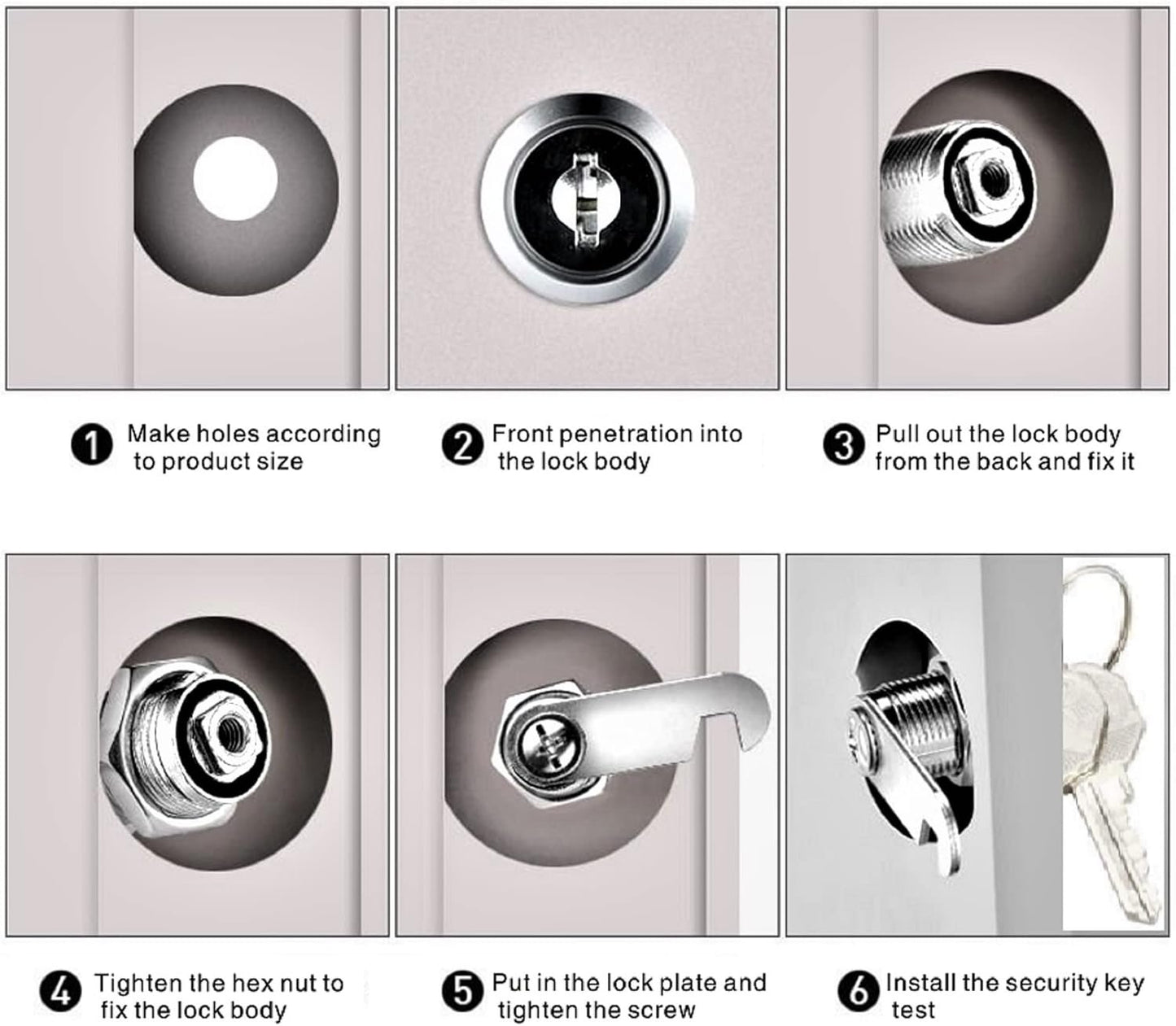 1 Make holes according to product size

2 Front penetration into the lock body

3 Pull out the lock body from the back and fix it

4 Tighten the hex nut to fix the lock body

5 Put in the lock plate and tighten the screw

6 Install the security key test