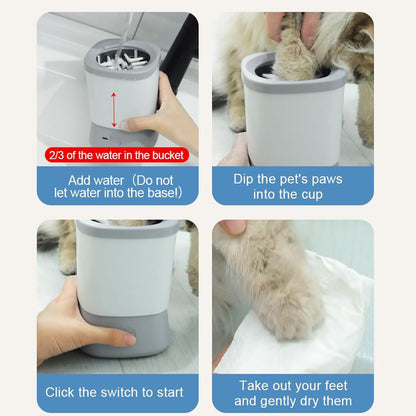 2/3 of the water in the bucket

Add water（Do not let water into the base!）

Dip the pet's paws into the cup

Click the switch to start

Take out your feet and gently dry them