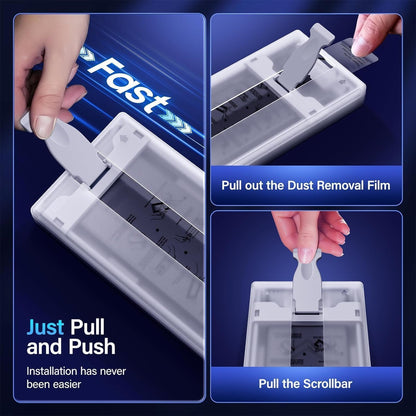 Fast

Just Pull and Push

Installation has never been easier

Pull out the Dust Removal Film

Pull the Scrollbar