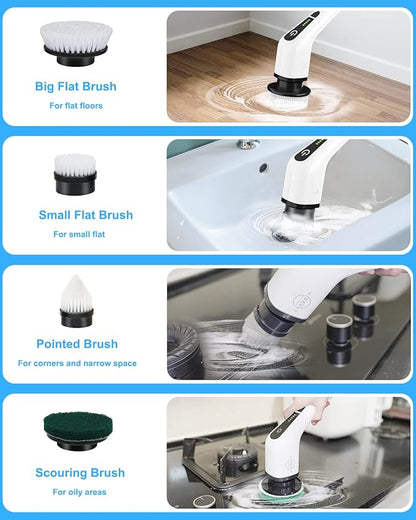 Big Flat Brush
For flat floors

Small Flat Brush
For small flat

Pointed Brush
For corners and narrow space

Scouring Brush
For oily areas